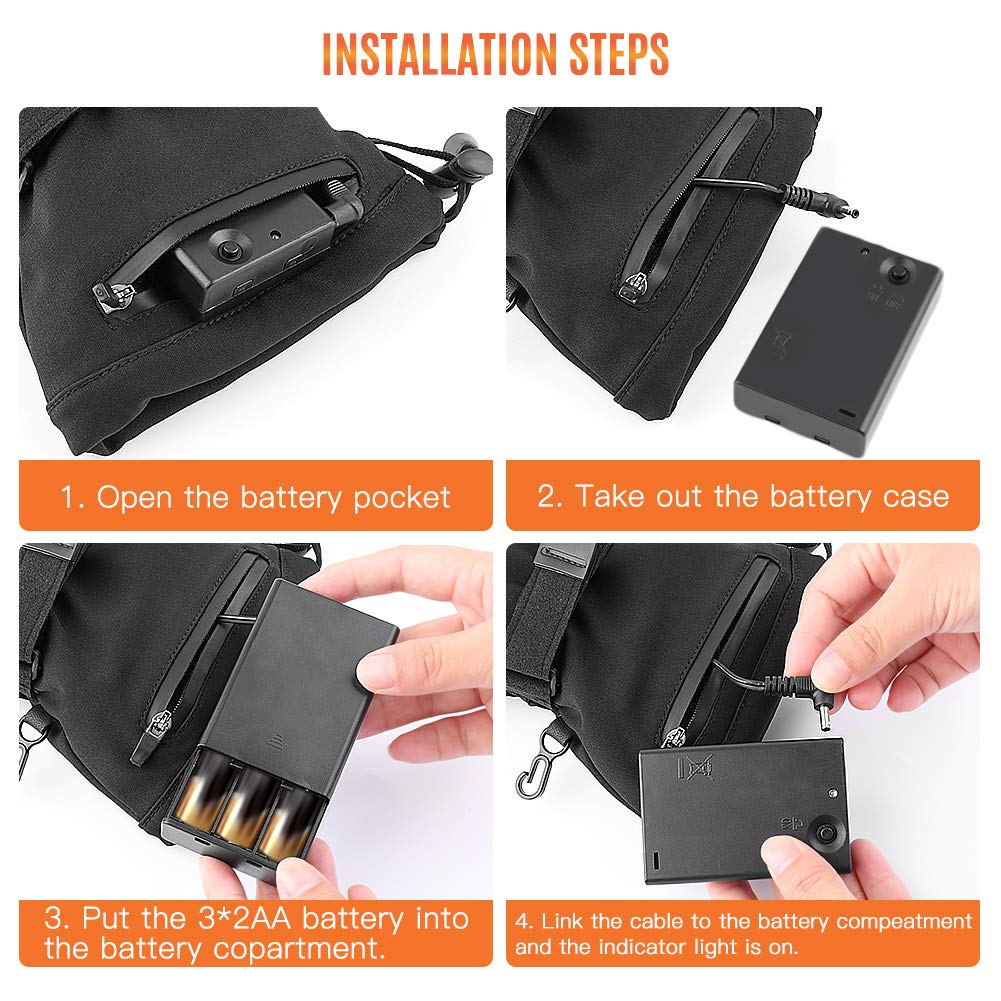 INSTALLATION STEPS

1. Open the battery pocket

2. Take out the battery case

3. Put the 3*2AA battery into the battery copartment.

4. Link the cable to the battery compeatment and the indicator light is on.