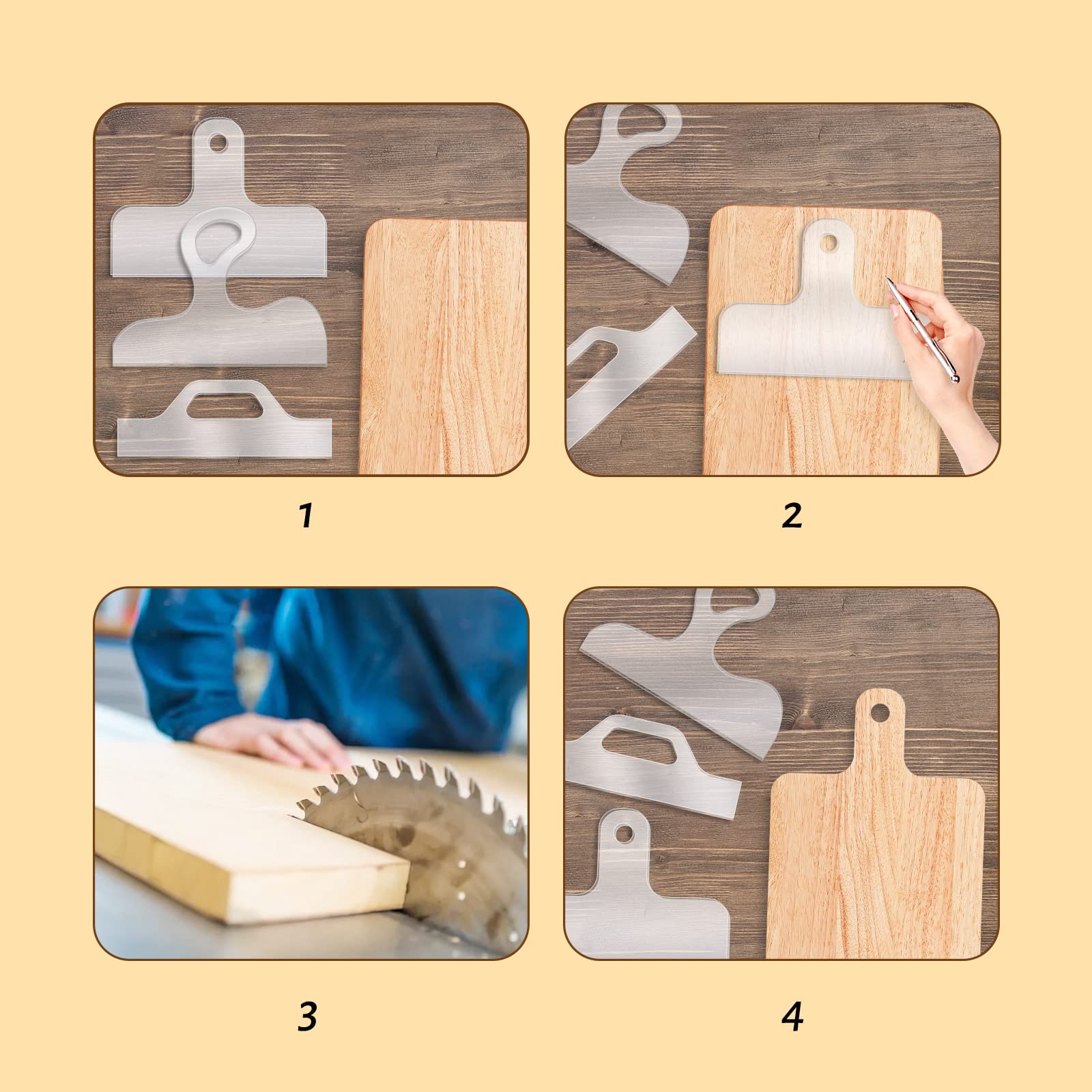 1

2

3

4