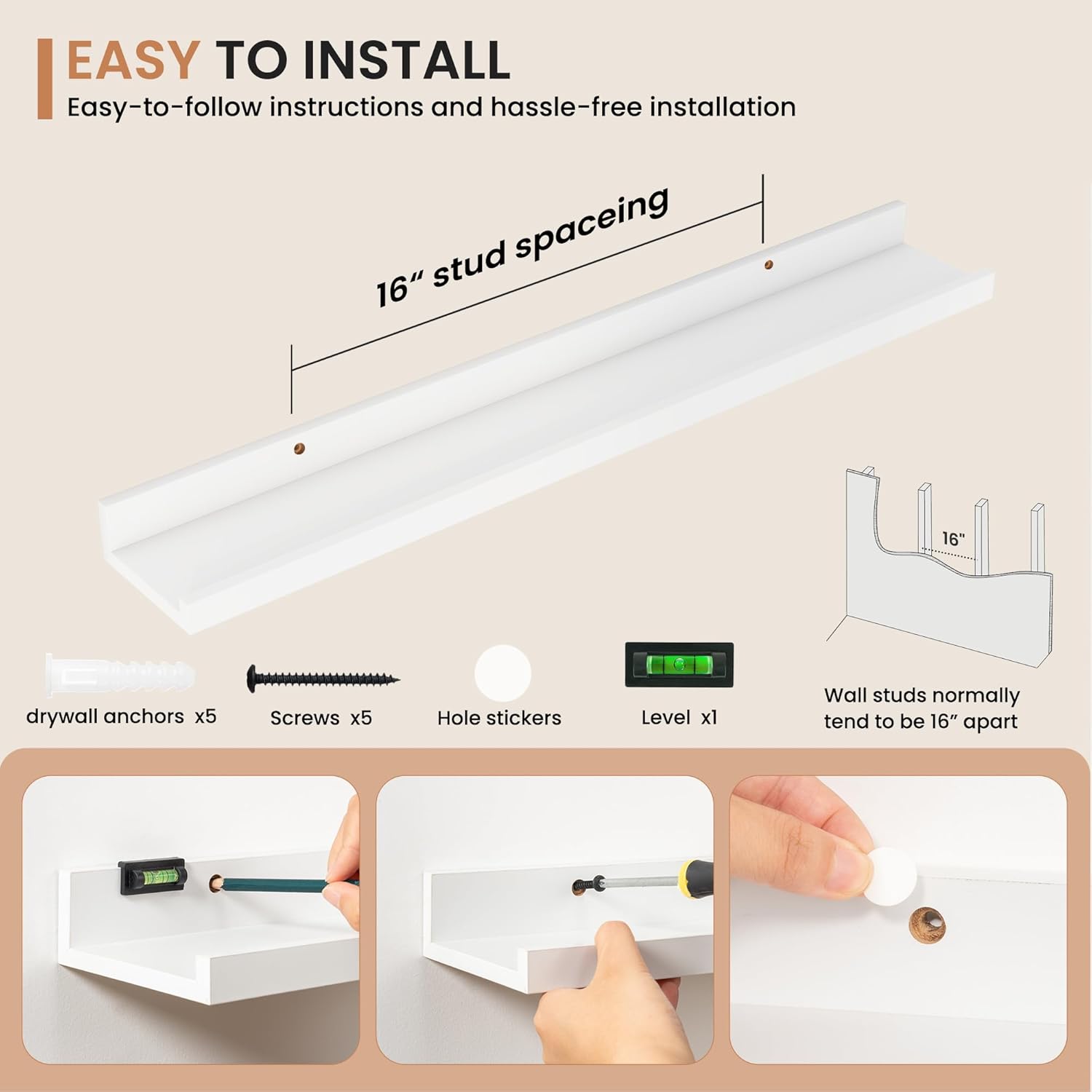 EASY TO INSTALL
Easy-to-follow instructions and hassle-free installation

16" stud spaceing

16"

drywall anchors x5

Screws x5

Hole stickers

Level x1

Wall studs normally tend to be 16" apart