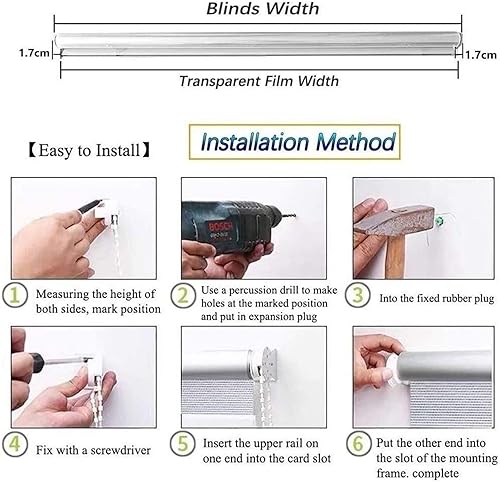 Blinds Width

1.7cm

1.7cm

Transparent Film Width

【Easy to Install】

Installation Method

BOSCH

1 Measuring the height of both sides, mark position

2 Use a percussion drill to make holes at the marked position and put in expansion plug

3 Into the fixed rubber plug

4 Fix with a screwdriver

5 Insert the upper rail on one end into the card slot

6 Put the other end into the slot of the mounting frame. complete