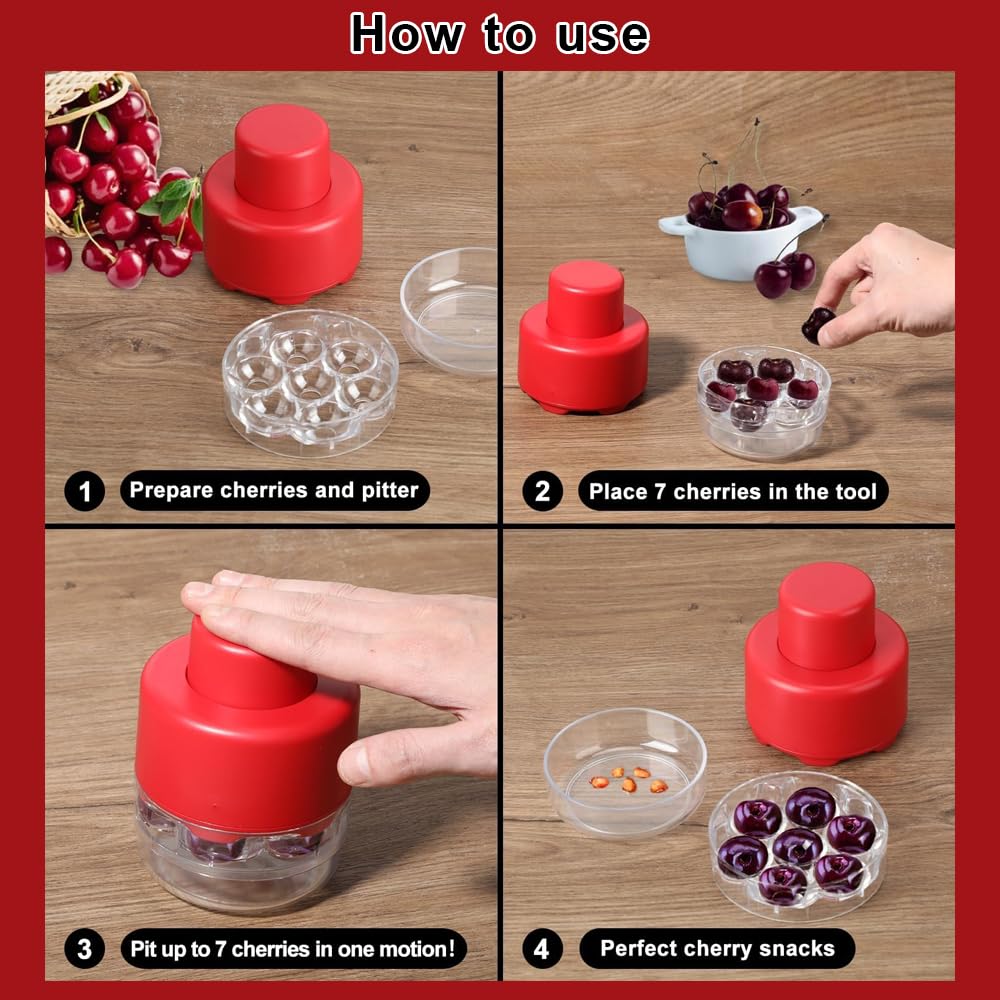 How to use

1 Prepare cherries and pitter

2 Place 7 cherries in the tool

3 Pit up to 7 cherries in one motion!

4 Perfect cherry snacks