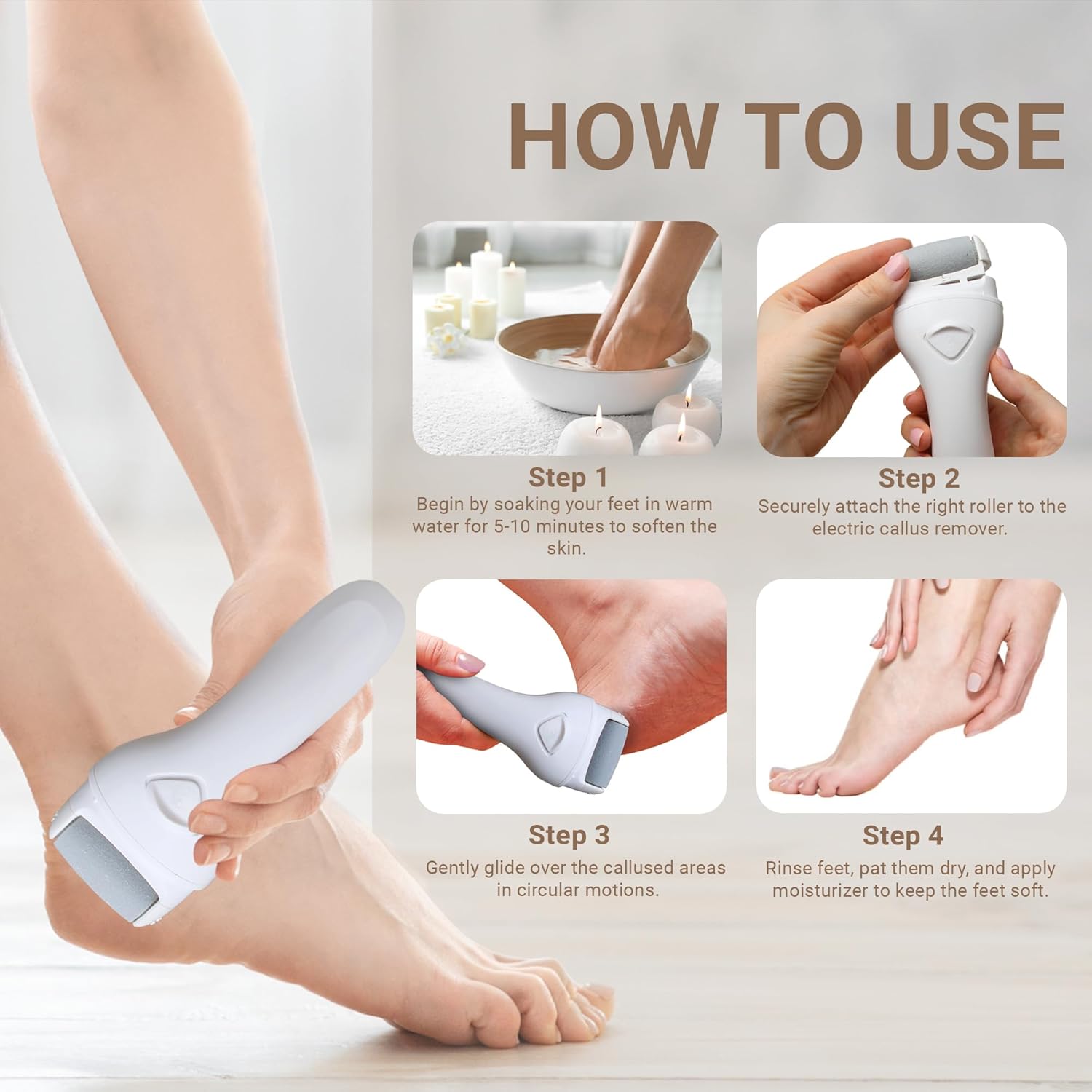 HOW TO USE

Step 1
Begin by soaking your feet in warm water for 5-10 minutes to soften the skin.

Step 2
Securely attach the right roller to the electric callus remover.

Step 3
Gently glide over the callused areas in circular motions.

Step 4
Rinse feet, pat them dry, and apply moisturizer to keep the feet soft.