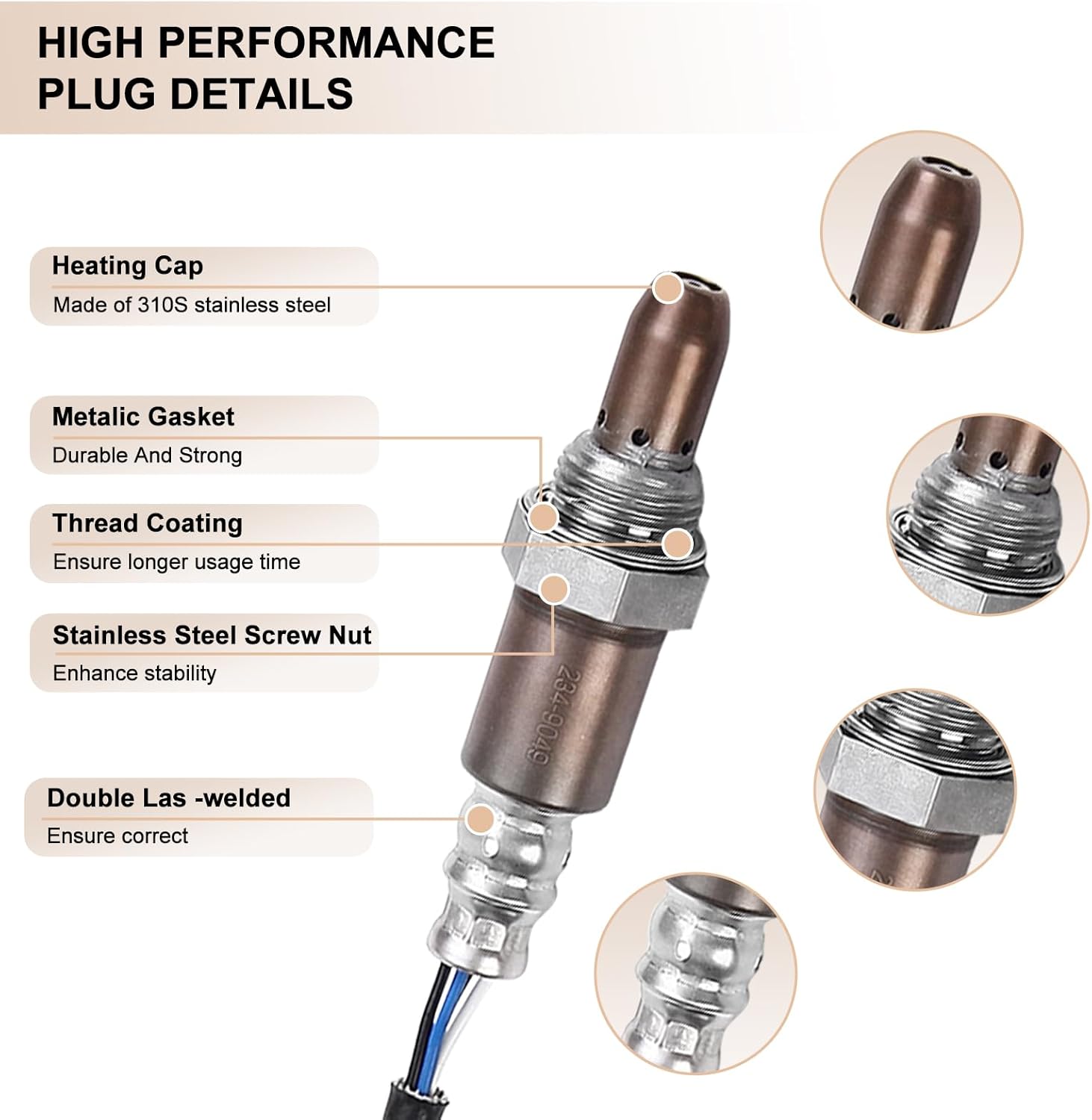 HIGH PERFORMANCE PLUG DETAILS

Heating Cap
Made of 310S stainless steel

Metalic Gasket
Durable And Strong

Thread Coating
Ensure longer usage time

Stainless Steel Screw Nut
Enhance stability

Double Las -welded
Ensure correct

234-9049