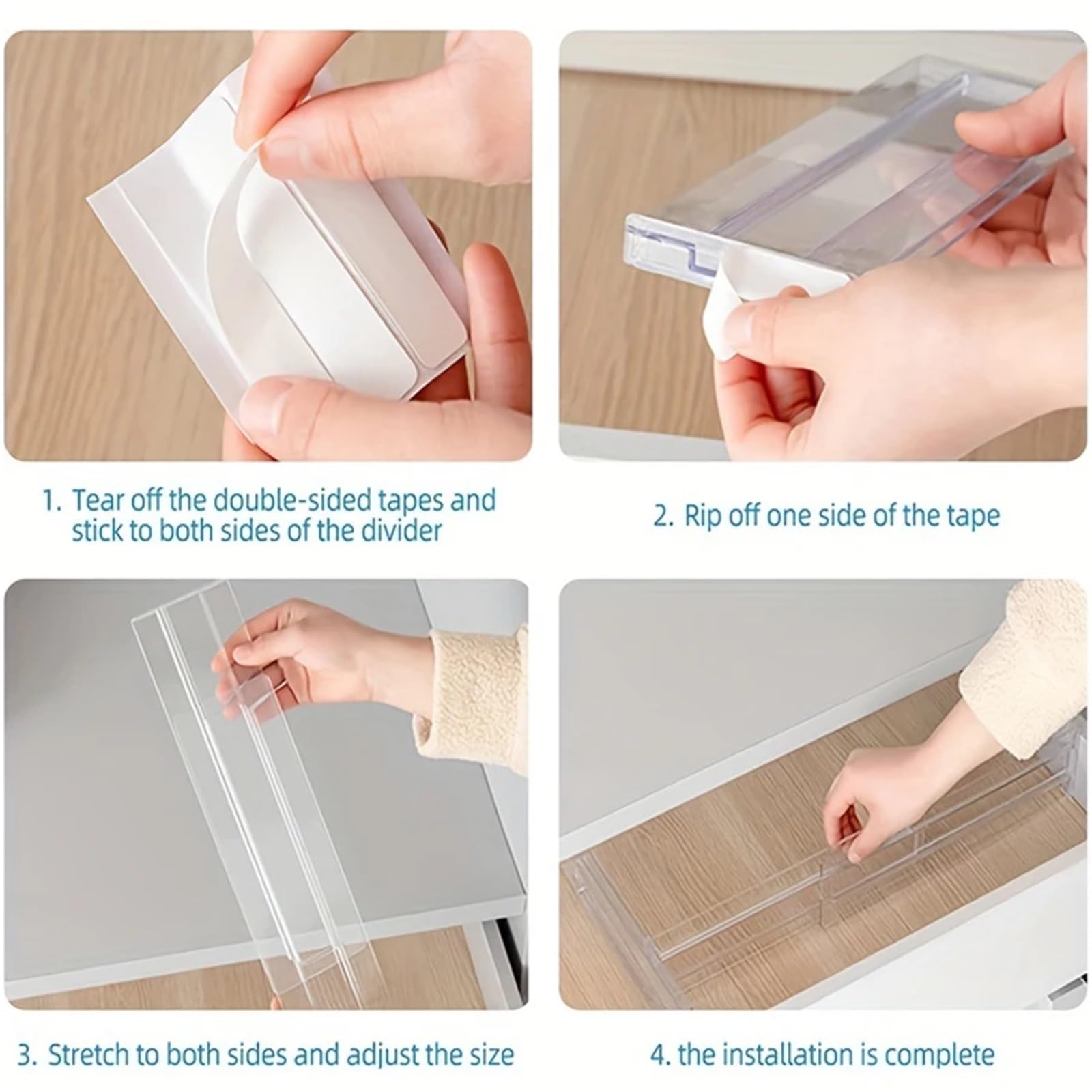 1. Tear off the double-sided tapes and stick to both sides of the divider

2. Rip off one side of the tape

3. Stretch to both sides and adjust the size

4. the installation is complete