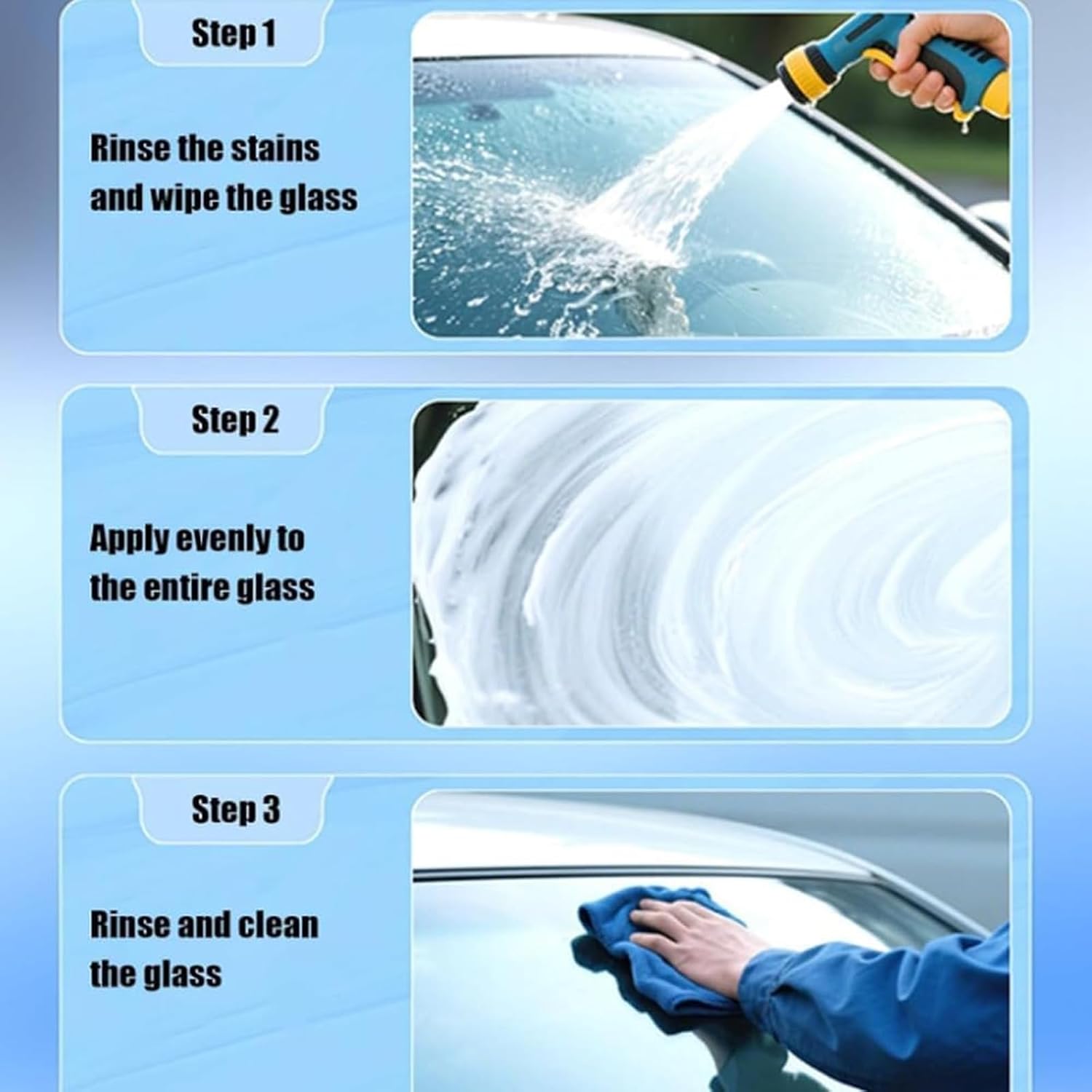 Step 1

Rinse the stains and wipe the glass

Step 2

Apply evenly to the entire glass

Step 3

Rinse and clean the glass