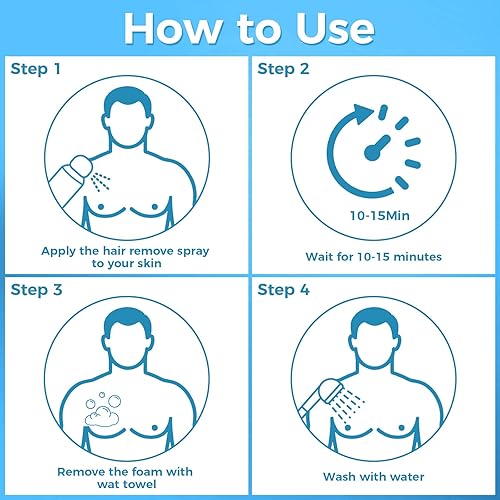 How to Use

Step 1

Apply the hair remove spray to your skin

Step 2

10-15Min

Wait for 10-15 minutes

Step 3

Remove the foam with wat towel

Step 4

Wash with water