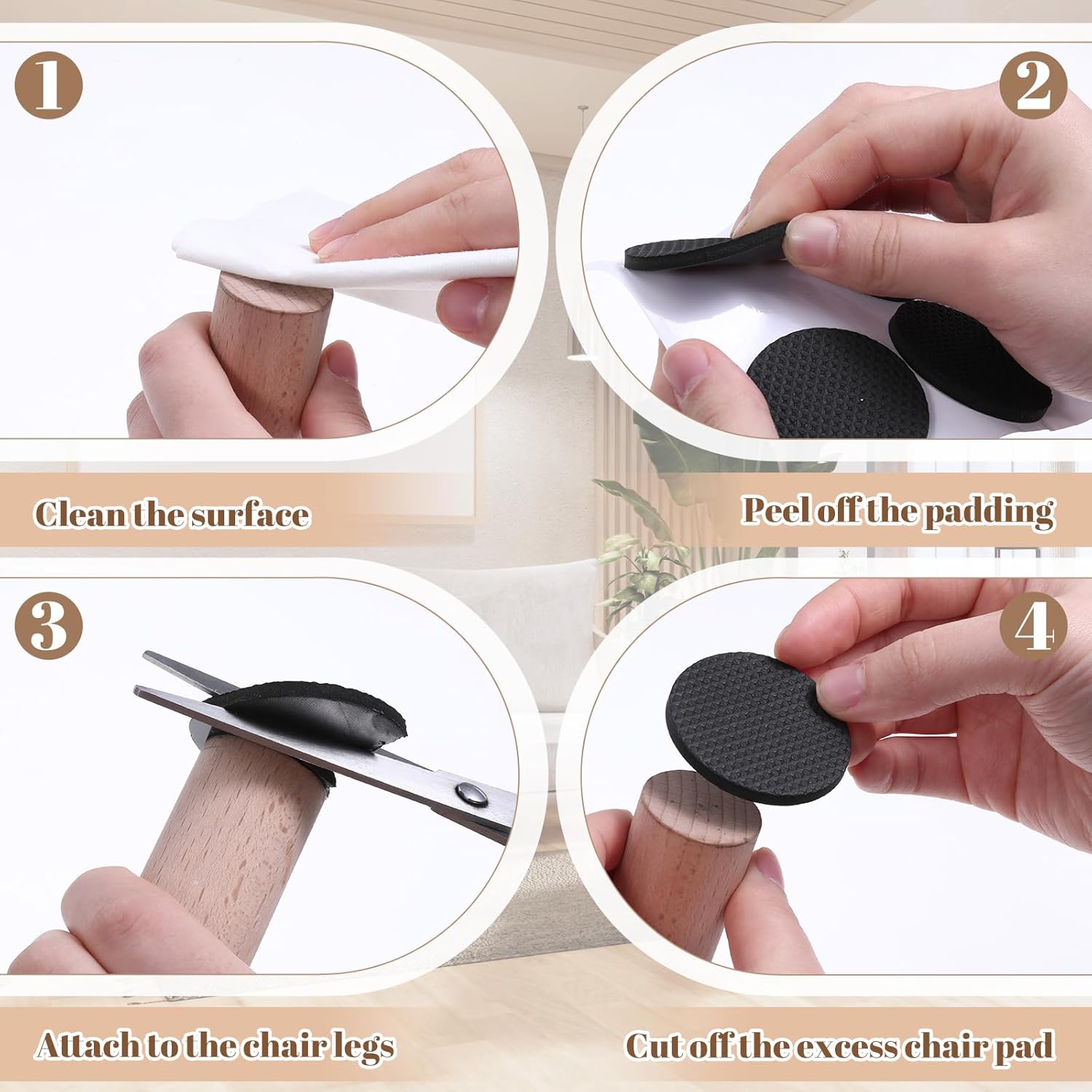 1

2

Clean the surface

Peel off the padding

3

4

Attach to the chair legs

Cut off the excess chair pad