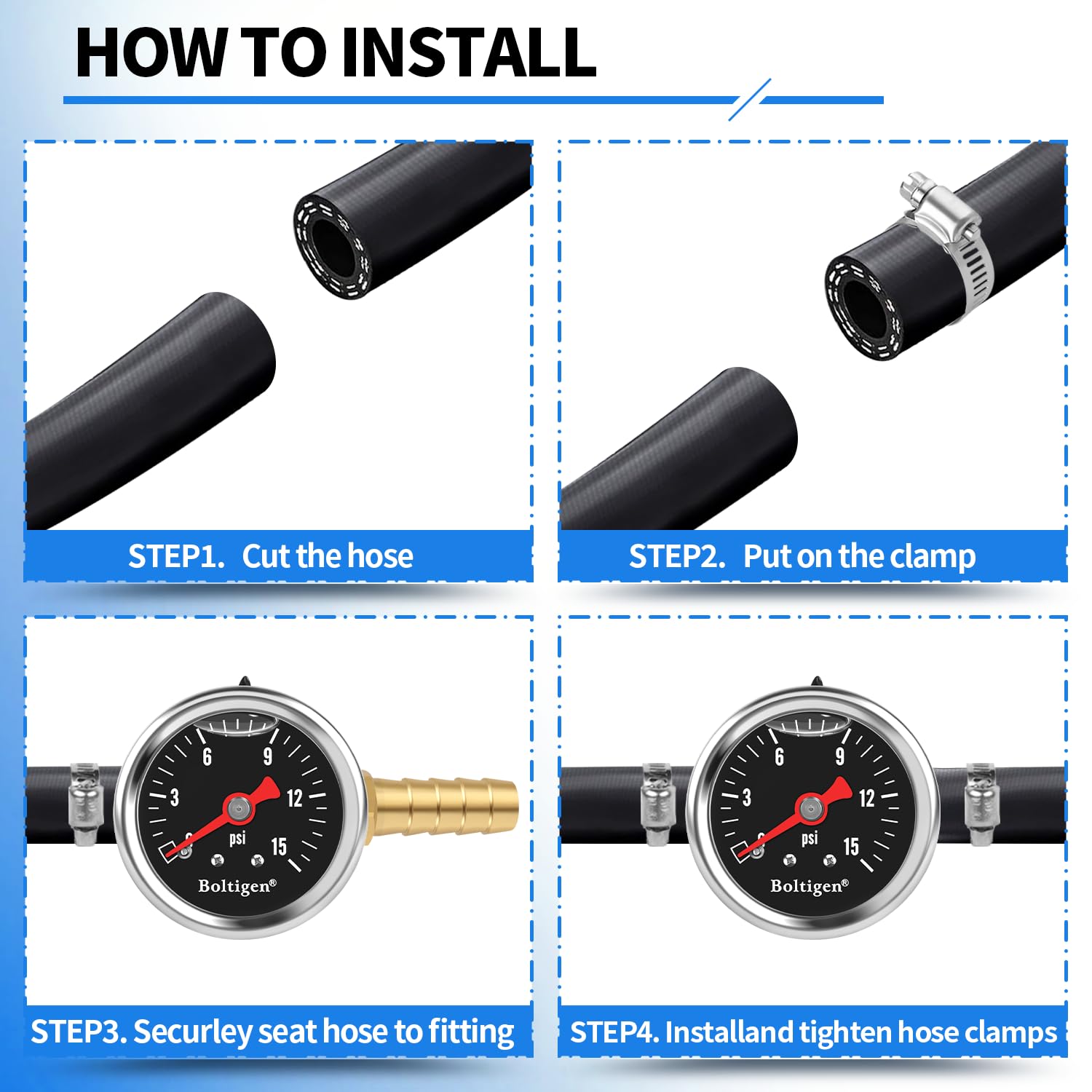 HOW TO INSTALL

STEP1. Cut the hose

STEP2. Put on the clamp

3
6
9
12
15
psi
Boltigen®

STEP3. Securley seat hose to fitting

3
6
9
12
15
psi
Boltigen®

STEP4. Installand tighten hose clamps