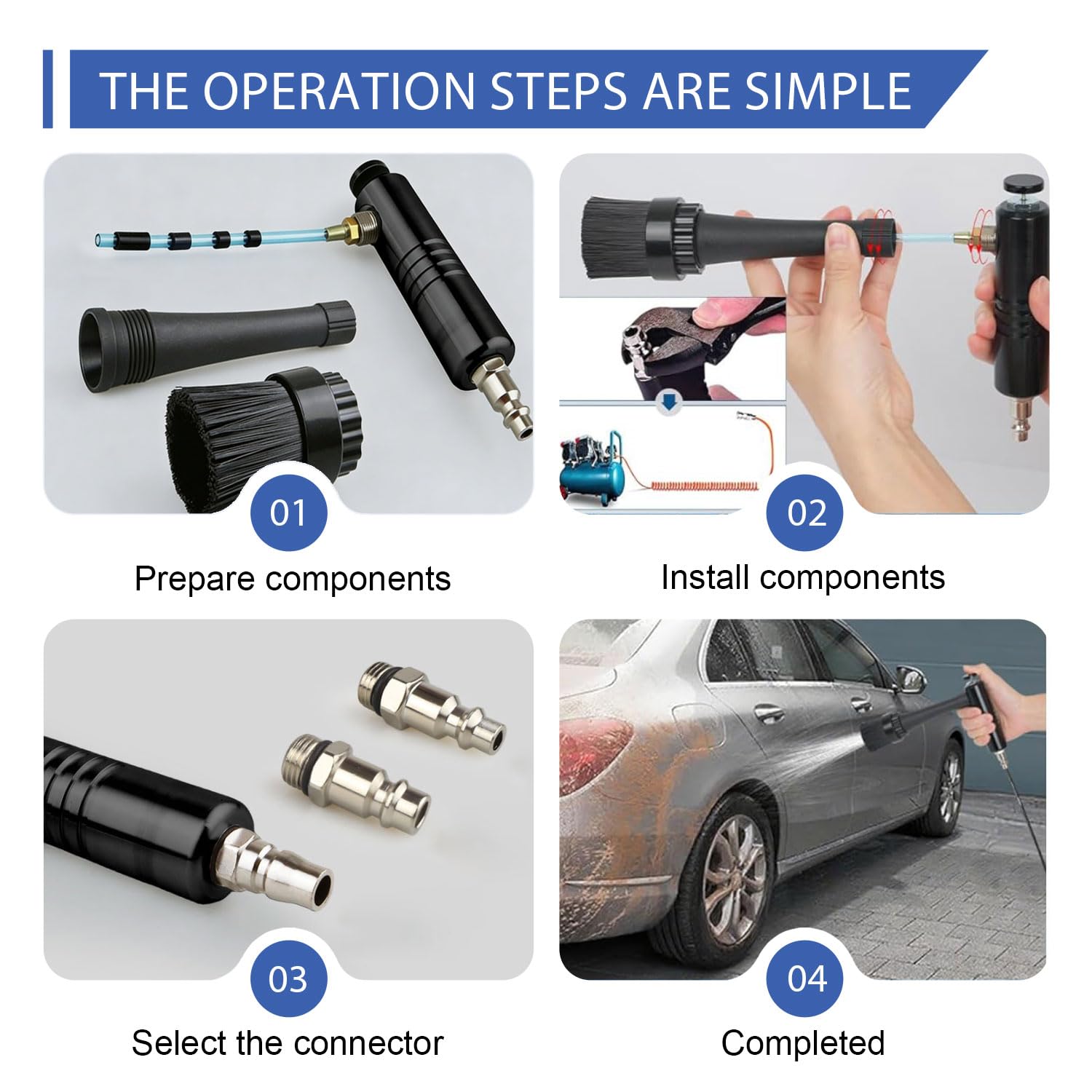 THE OPERATION STEPS ARE SIMPLE

01

Prepare components

02

Install components

03

Select the connector

04

Completed