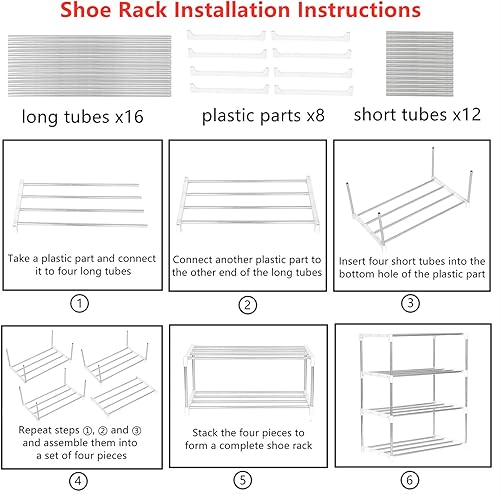 Shoe Rack Installation Instructions

long tubes x16

plastic parts x8

short tubes x12

Take a plastic part and connect it to four long tubes

①

Connect another plastic part to the other end of the long tubes

②

Insert four short tubes into the bottom hole of the plastic part

③

Repeat steps ①, ② and ③ and assemble them into a set of four pieces

④

Stack the four pieces to form a complete shoe rack

⑤

⑥