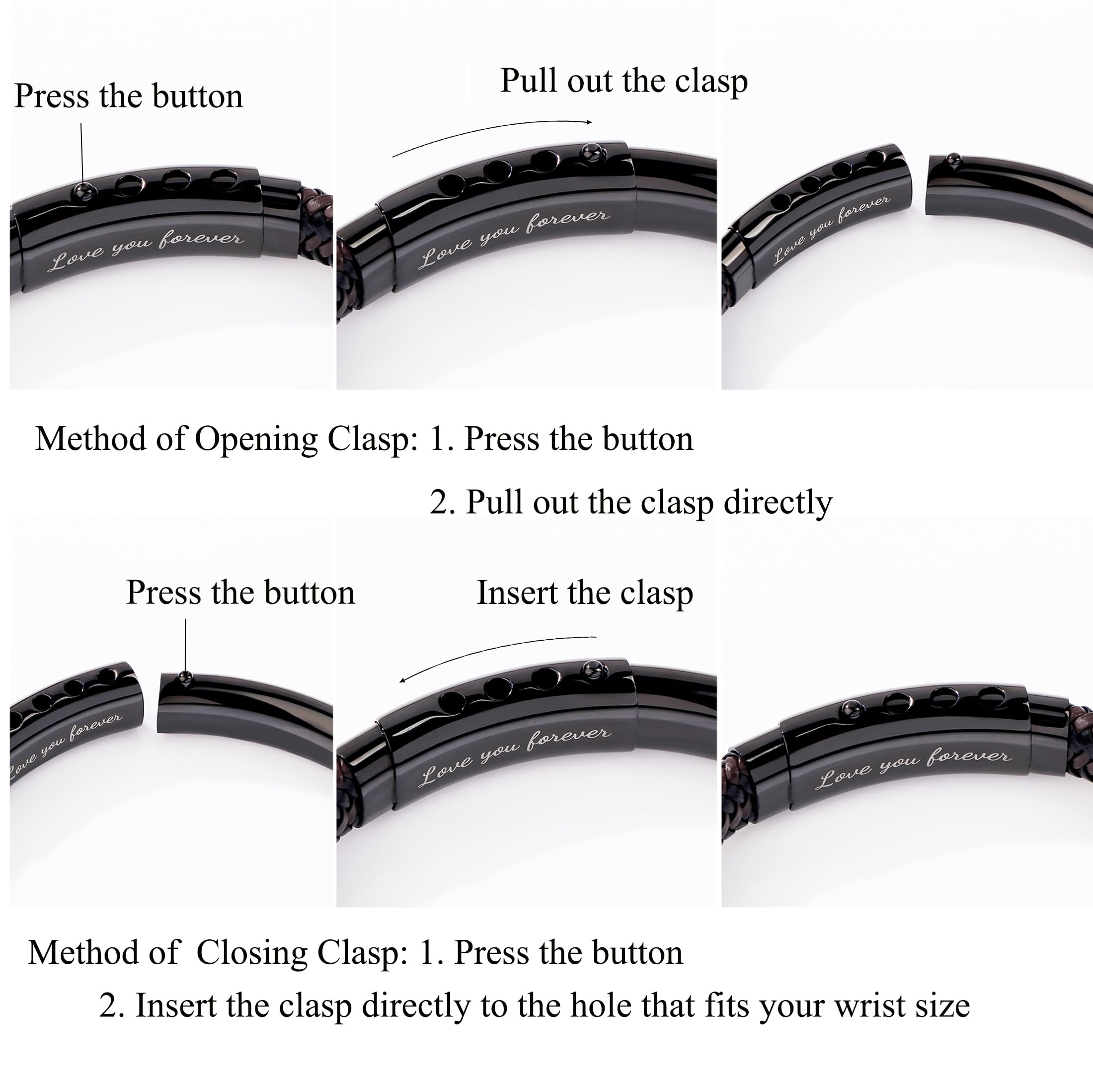 Press the button

Pull out the clasp

Love you forever

Love you forever

Love you forever

Method of Opening Clasp: 1. Press the button

2. Pull out the clasp directly

Press the button

Insert the clasp

Love you forever

Love you forever

Love you forever

Method of Closing Clasp: 1. Press the button

2. Insert the clasp directly to the hole that fits your wrist size