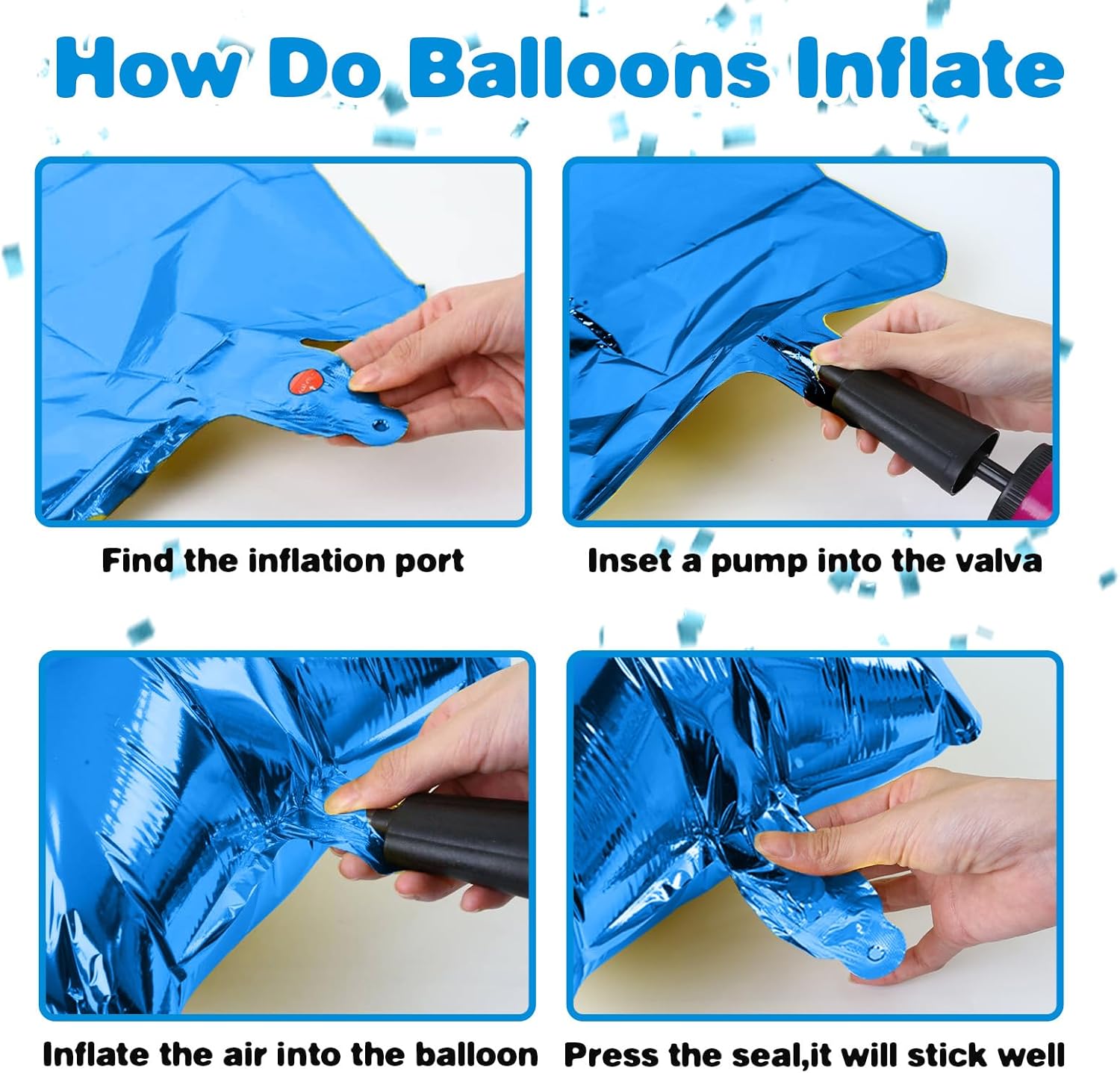 How Do Balloons Inflate

Find the inflation port

Inset a pump into the valva

Inflate the air into the balloon

Press the seal,it will stick well