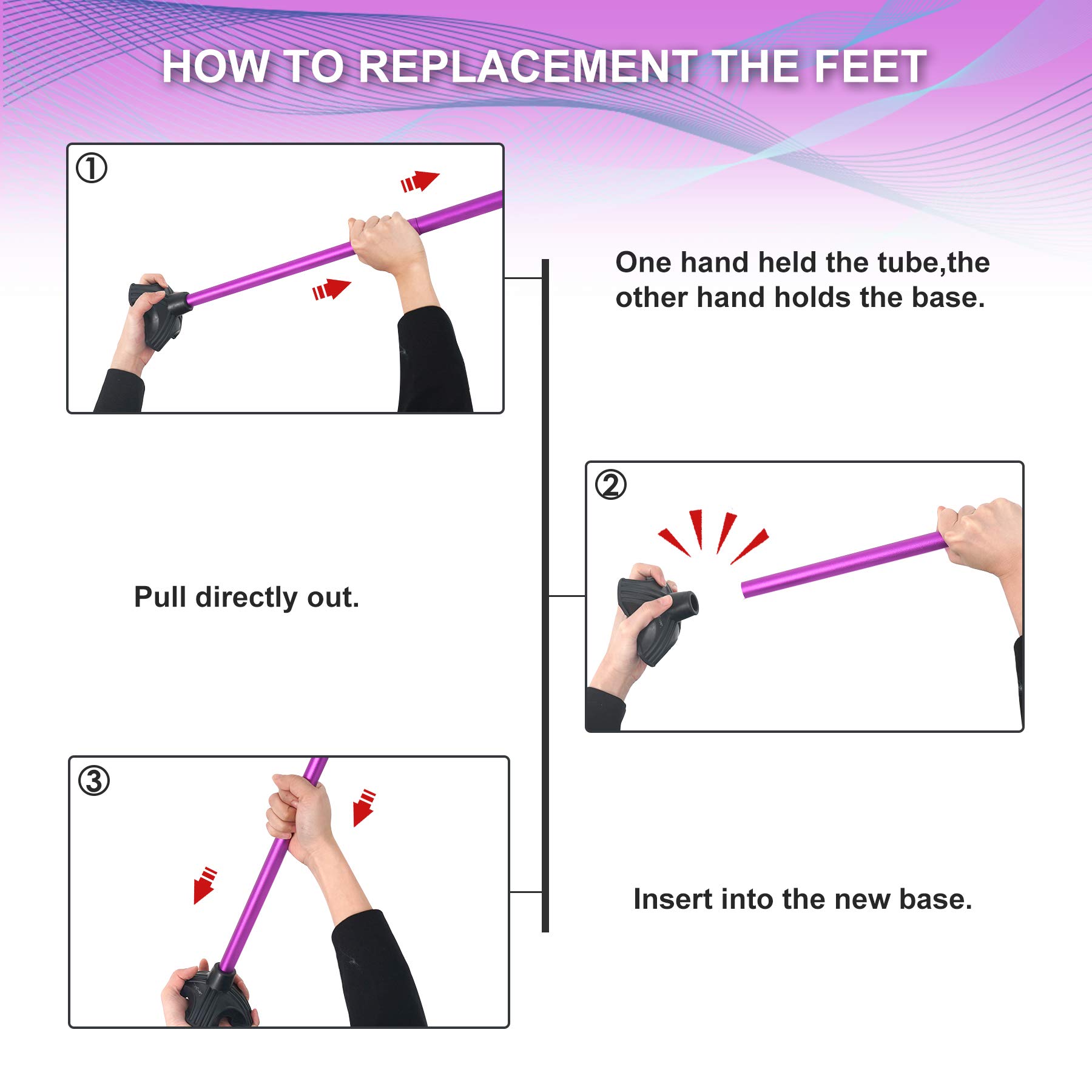 HOW TO REPLACEMENT THE FEET

①

One hand held the tube,the other hand holds the base.

②

Pull directly out.

③

Insert into the new base.