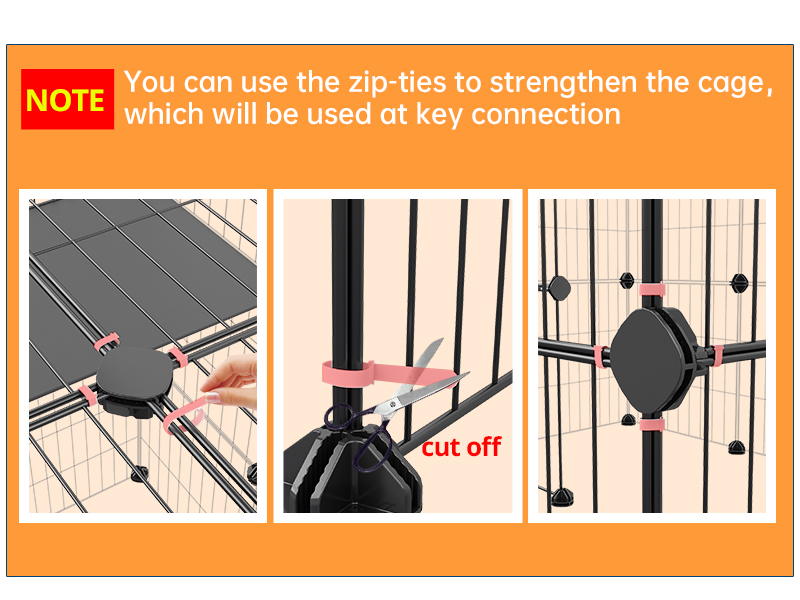 NOTE You can use the zip-ties to strengthen the cage, which will be used at key connection

cut off