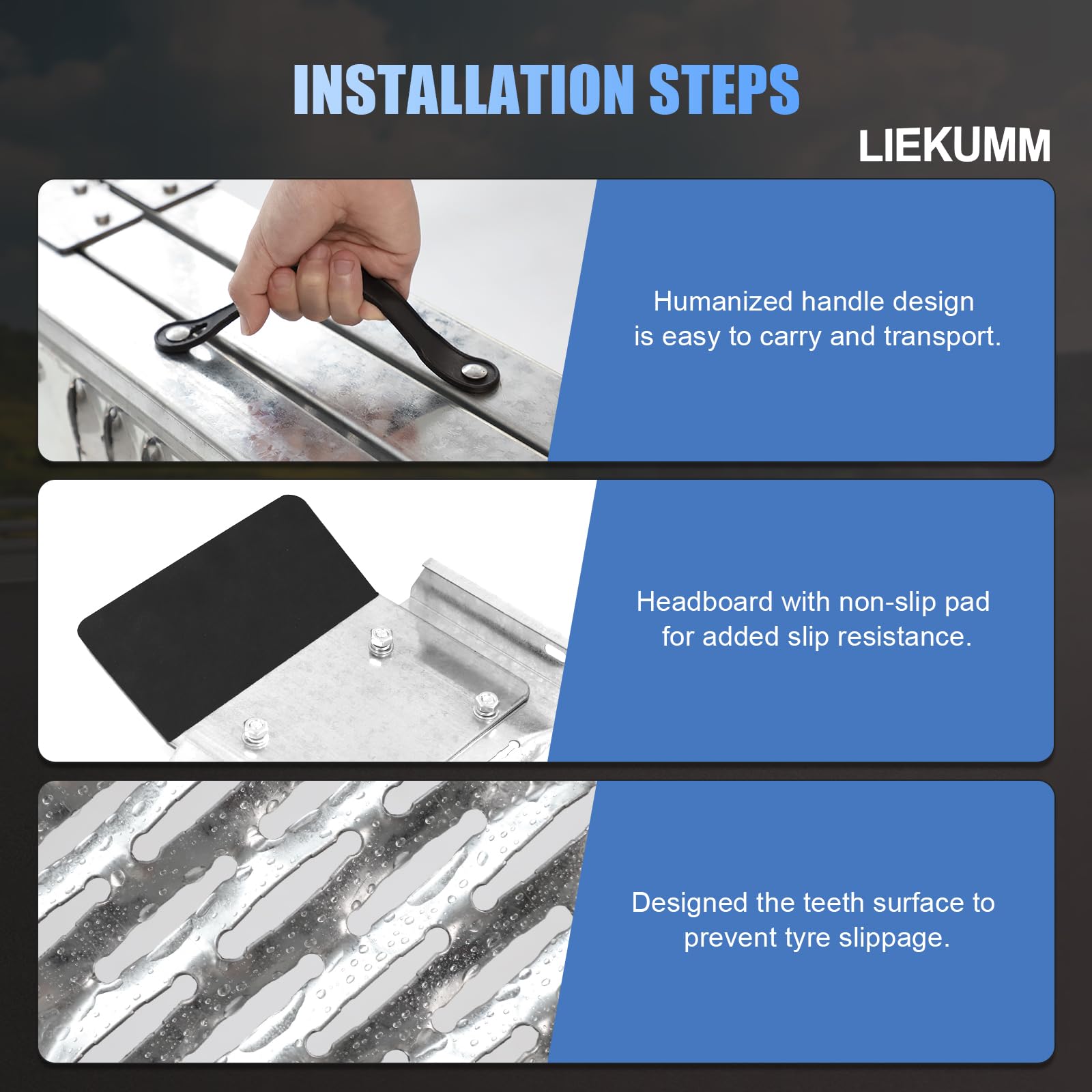 INSTALLATION STEPS

LIEKUMM

Humanized handle design is easy to carry and transport.

Headboard with non-slip pad for added slip resistance.

Designed the teeth surface to prevent tyre slippage.