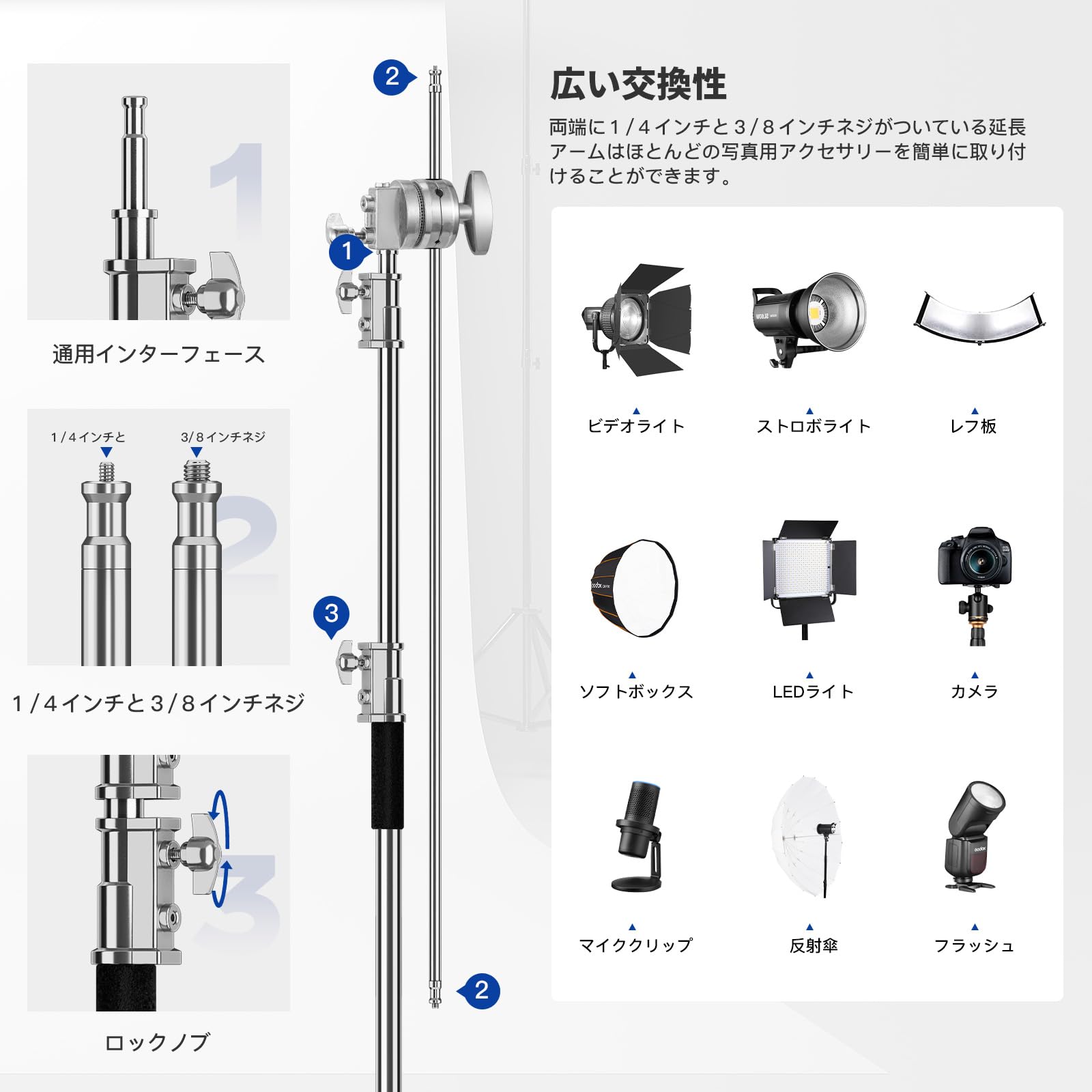 1

通用インターフェース

1/4インチと

3/8インチネジ

2

1/4インチと3/8インチネジ

3

ロックノブ

2

1

3

2

広い交換性

両端に1/4インチと3/8インチネジがついている延長アームはほとんどの写真用アクセサリーを簡単に取り付けることができます。

ビデオライト

ストロボライト

レフ板

ソフトボックス

LEDライト

カメラ

マイククリップ

反射傘

フラッシュ