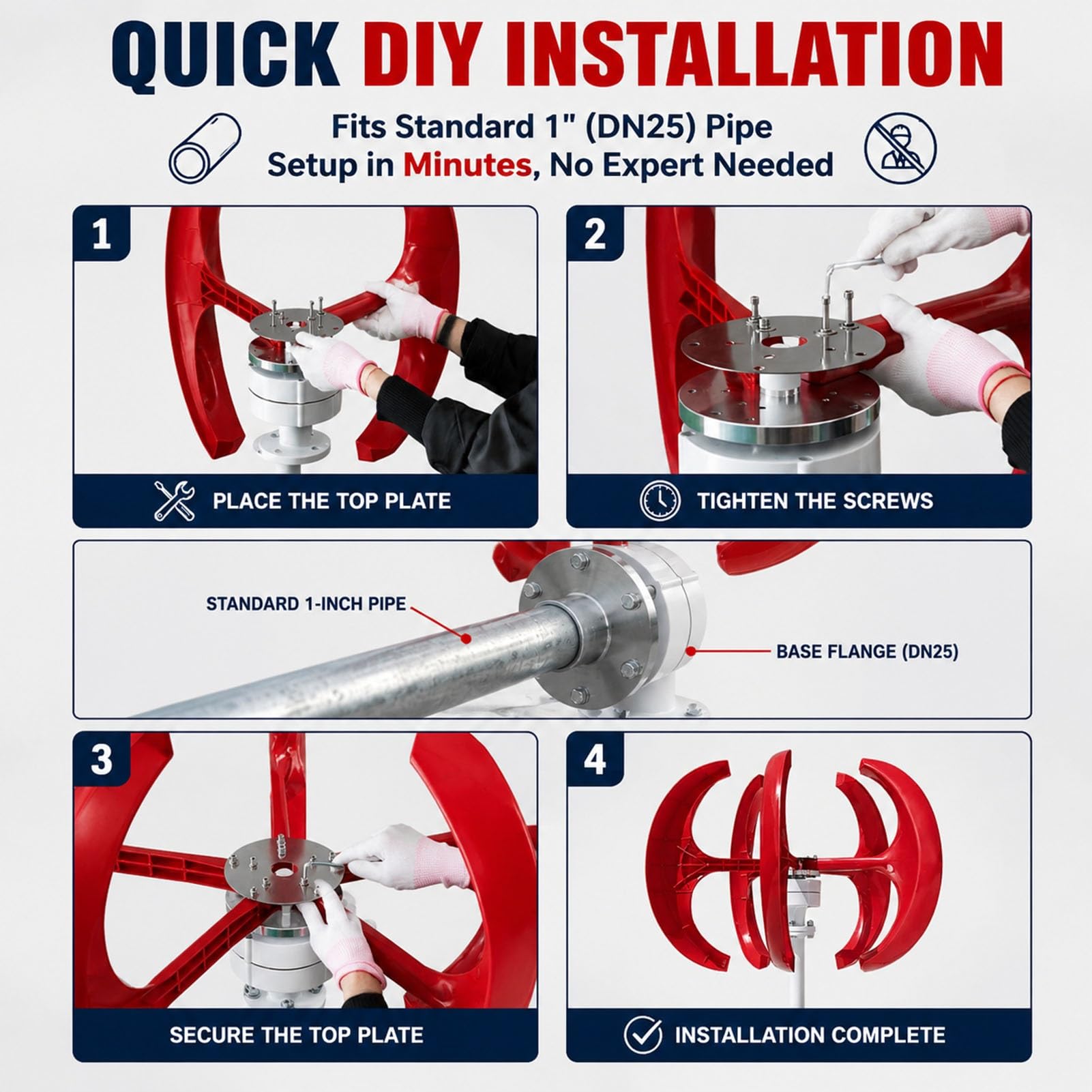 QUICK DIY INSTALLATION

Fits Standard 1" (DN25) Pipe
Setup in Minutes, No Expert Needed

1
PLACE THE TOP PLATE

2
TIGHTEN THE SCREWS

STANDARD 1-INCH PIPE
BASE FLANGE (DN25)

3
SECURE THE TOP PLATE

4
INSTALLATION COMPLETE