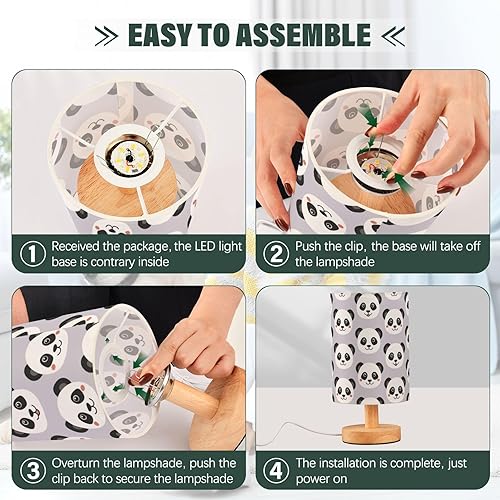 EASY TO ASSEMBLE

① Received the package, the LED light base is contrary inside

② Push the clip, the base will take off the lampshade

③ Overturn the lampshade, push the clip back to secure the lampshade

④ The installation is complete, just power on