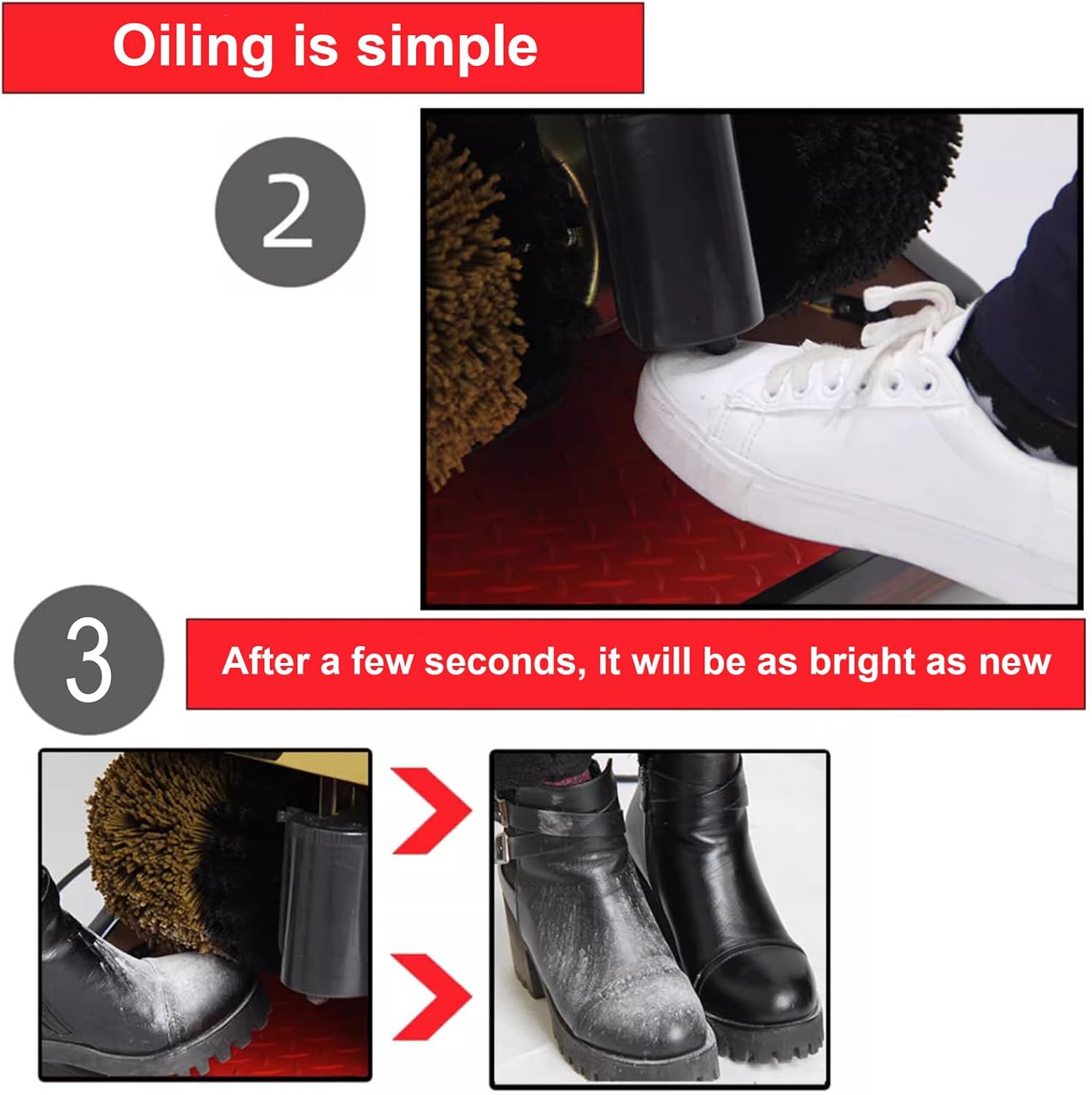 Oiling is simple

2

3

After a few seconds, it will be as bright as new