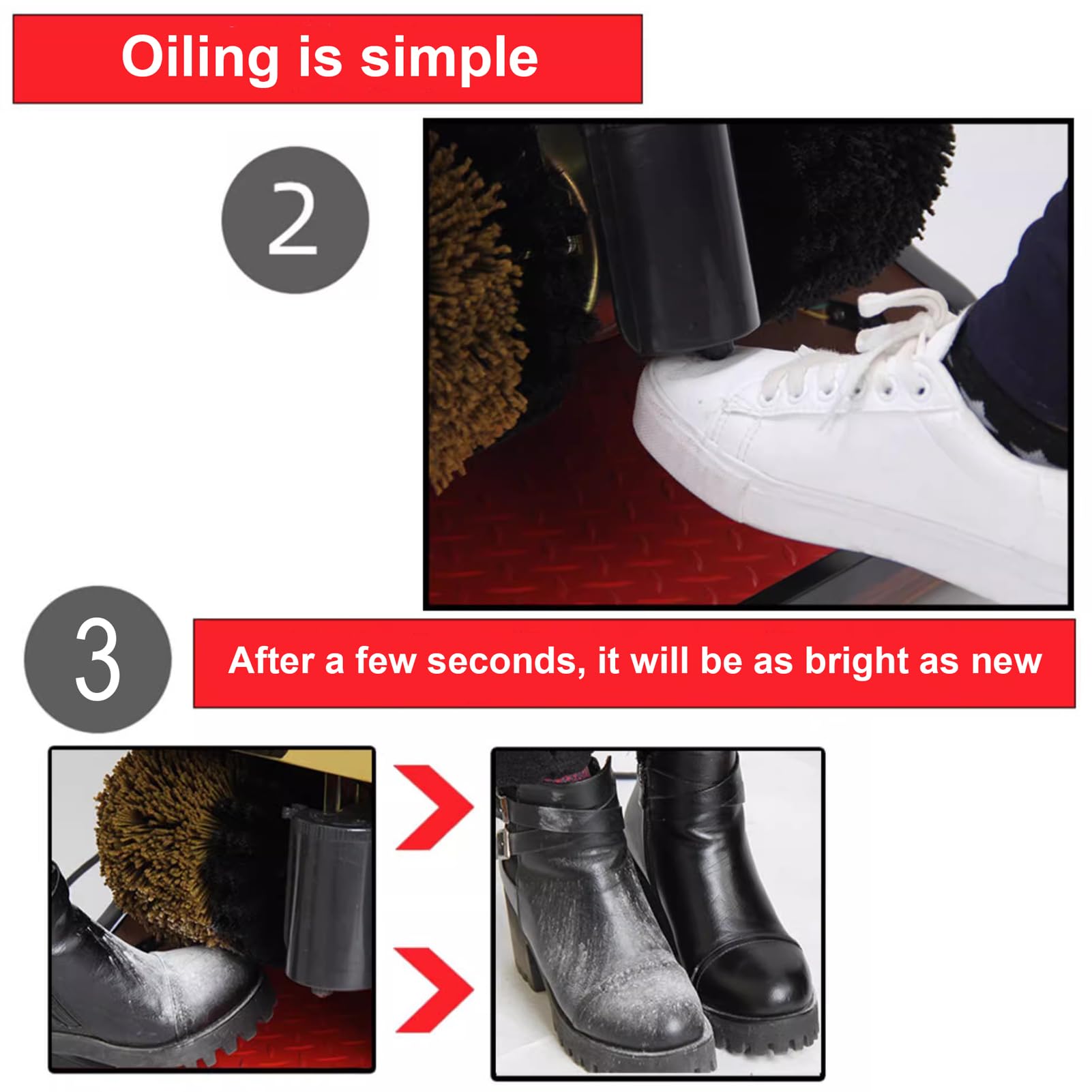 Oiling is simple

2

3

After a few seconds, it will be as bright as new