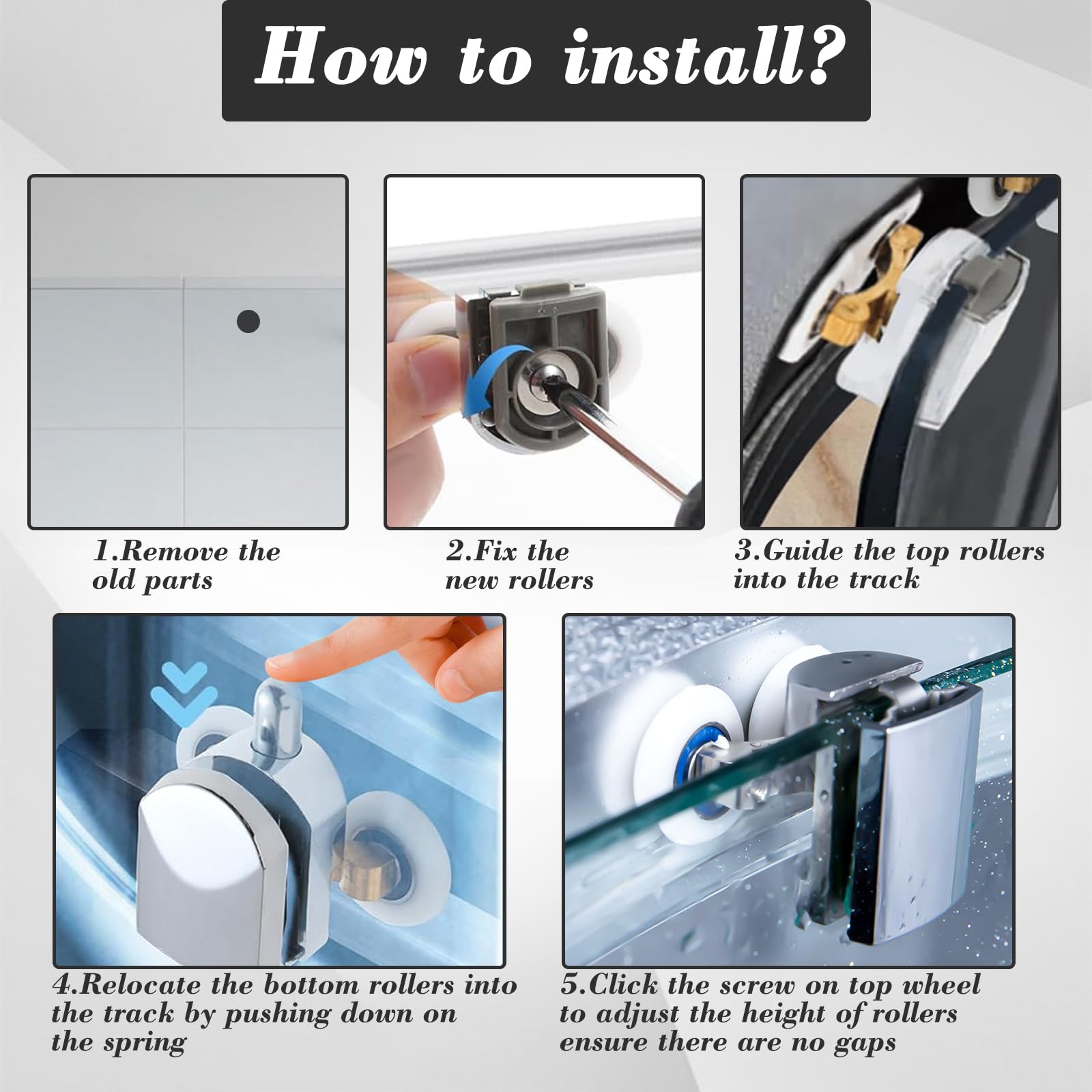 How to install?

1.Remove the old parts

2.Fix the new rollers

3.Guide the top rollers into the track

4.Relocate the bottom rollers into the track by pushing down on the spring

5.Click the screw on top wheel to adjust the height of rollers ensure there are no gaps