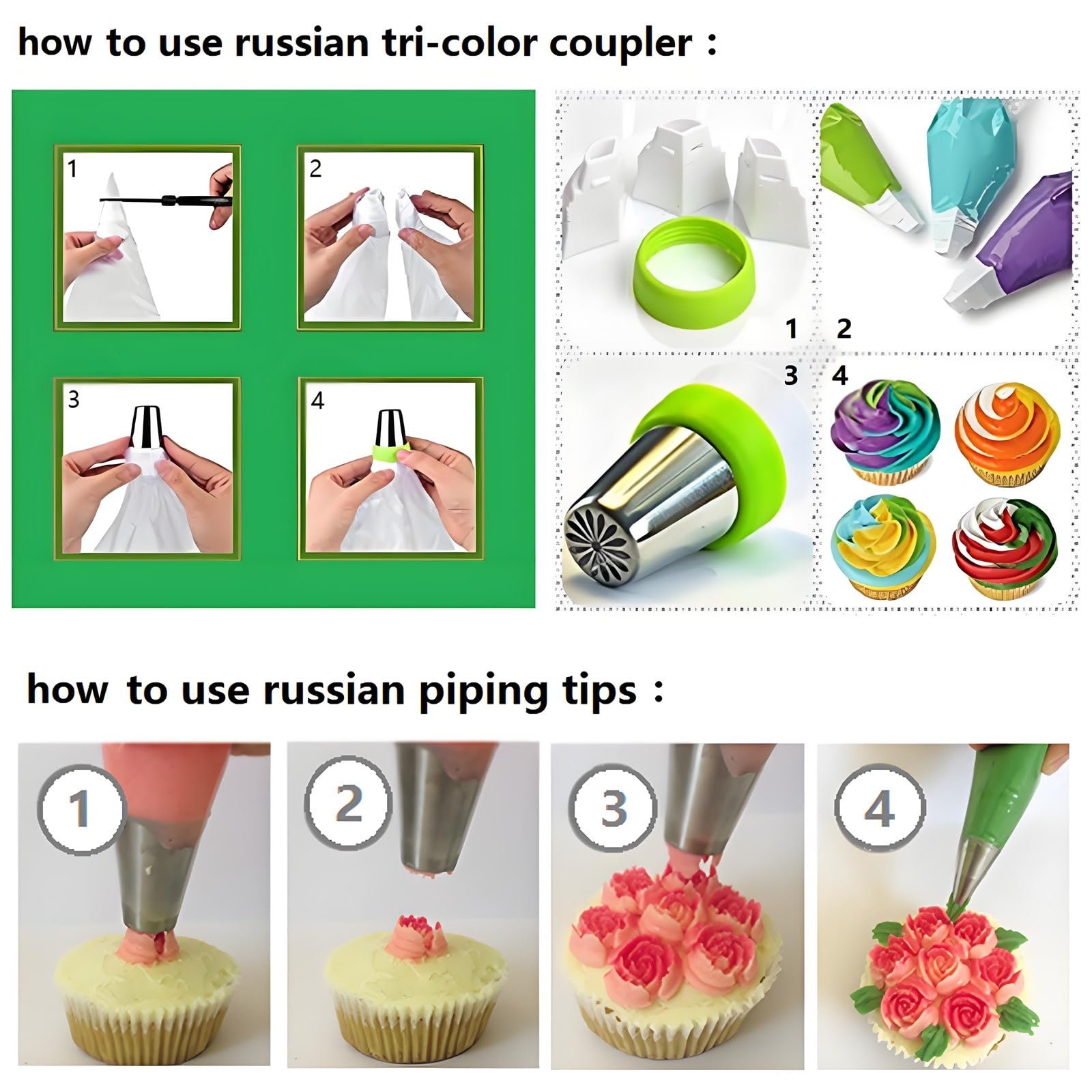 how to use russian tri-color coupler :

1

2

3

4

1

2

3

4

how to use russian piping tips :

1

2

3

4