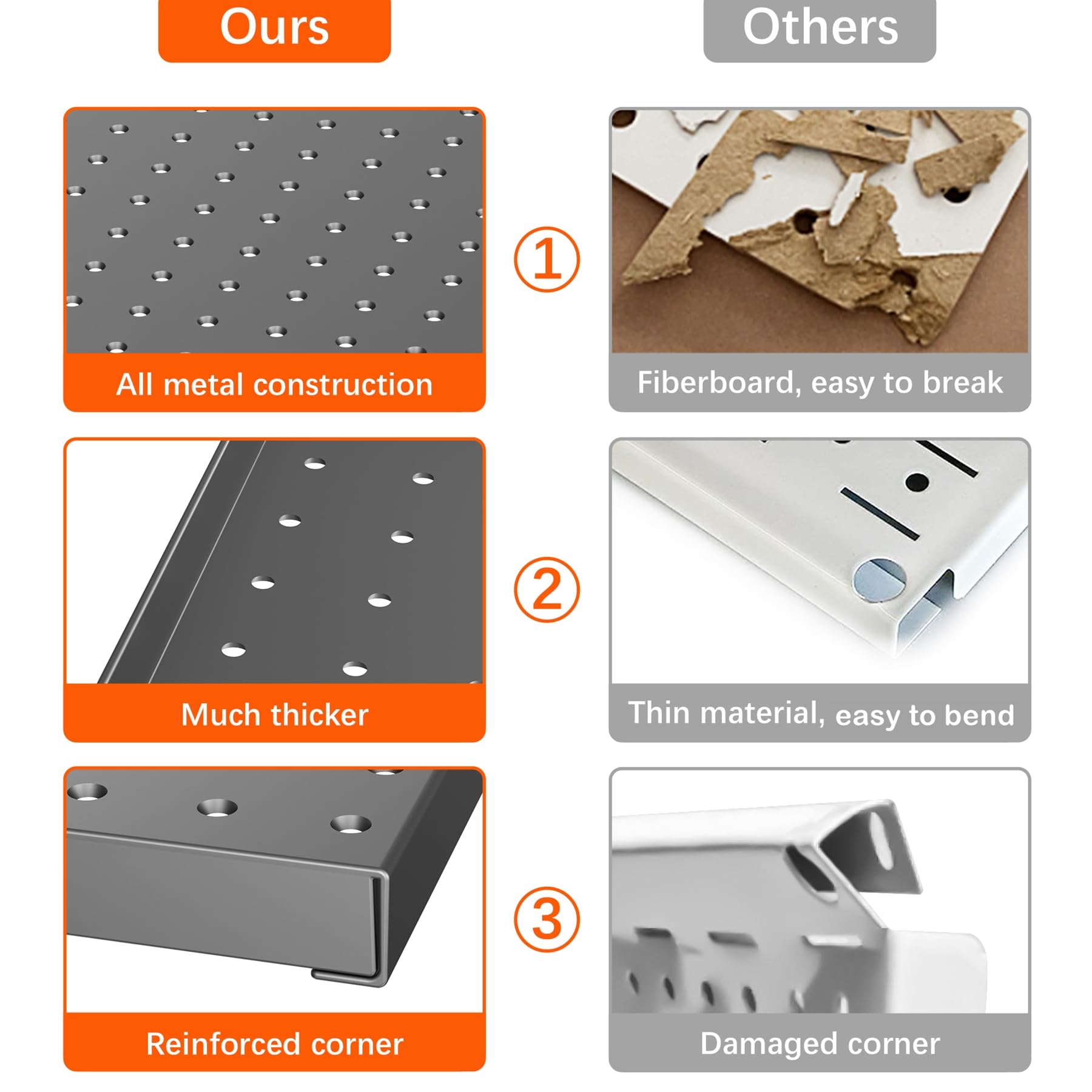 Ours

Others

All metal construction

①

Fiberboard, easy to break

Much thicker

②

Thin material, easy to bend

Reinforced corner

③

Damaged corner