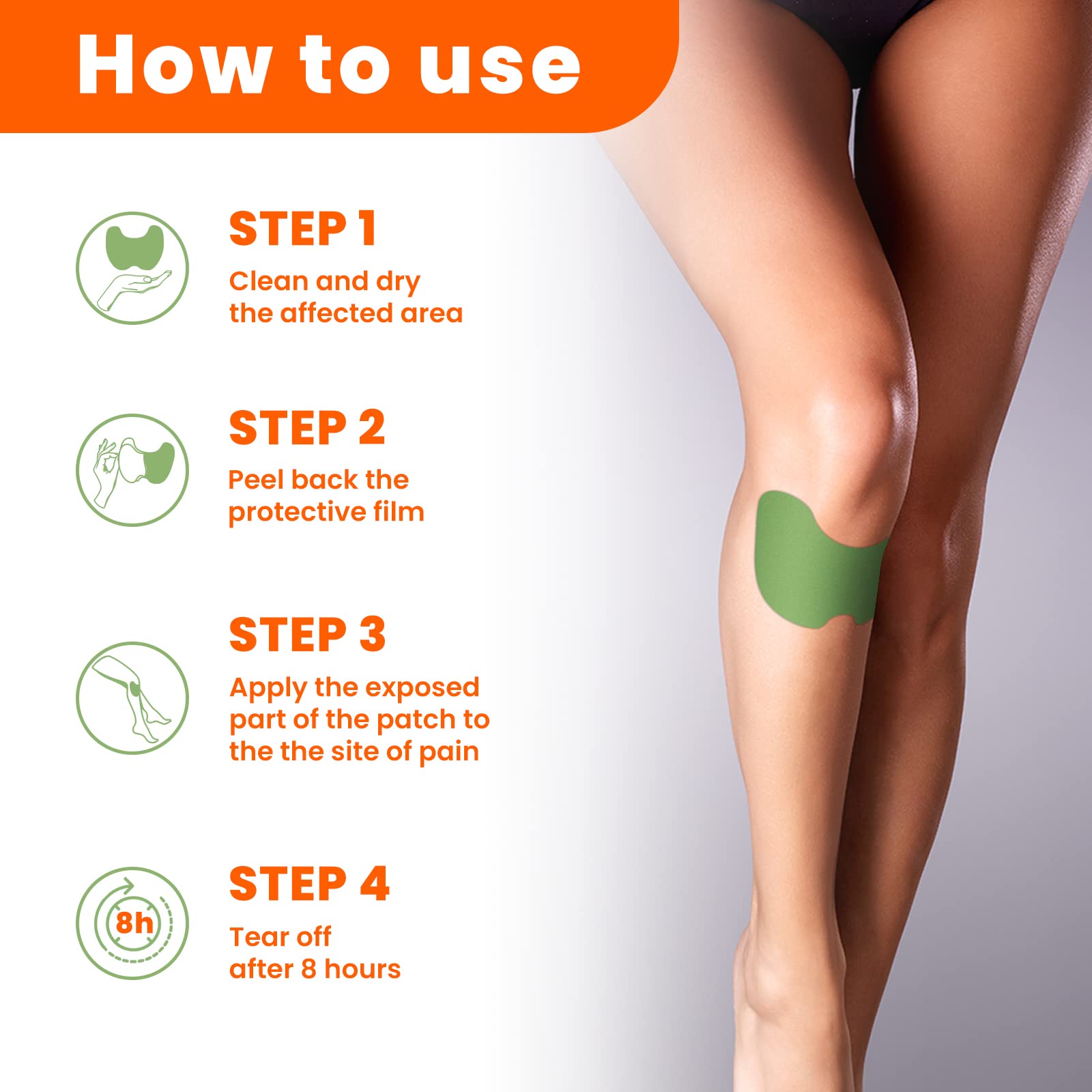 How to use

STEP 1
Clean and dry the affected area

STEP 2
Peel back the protective film

STEP 3
Apply the exposed part of the patch to the the site of pain

8h

STEP 4
Tear off after 8 hours