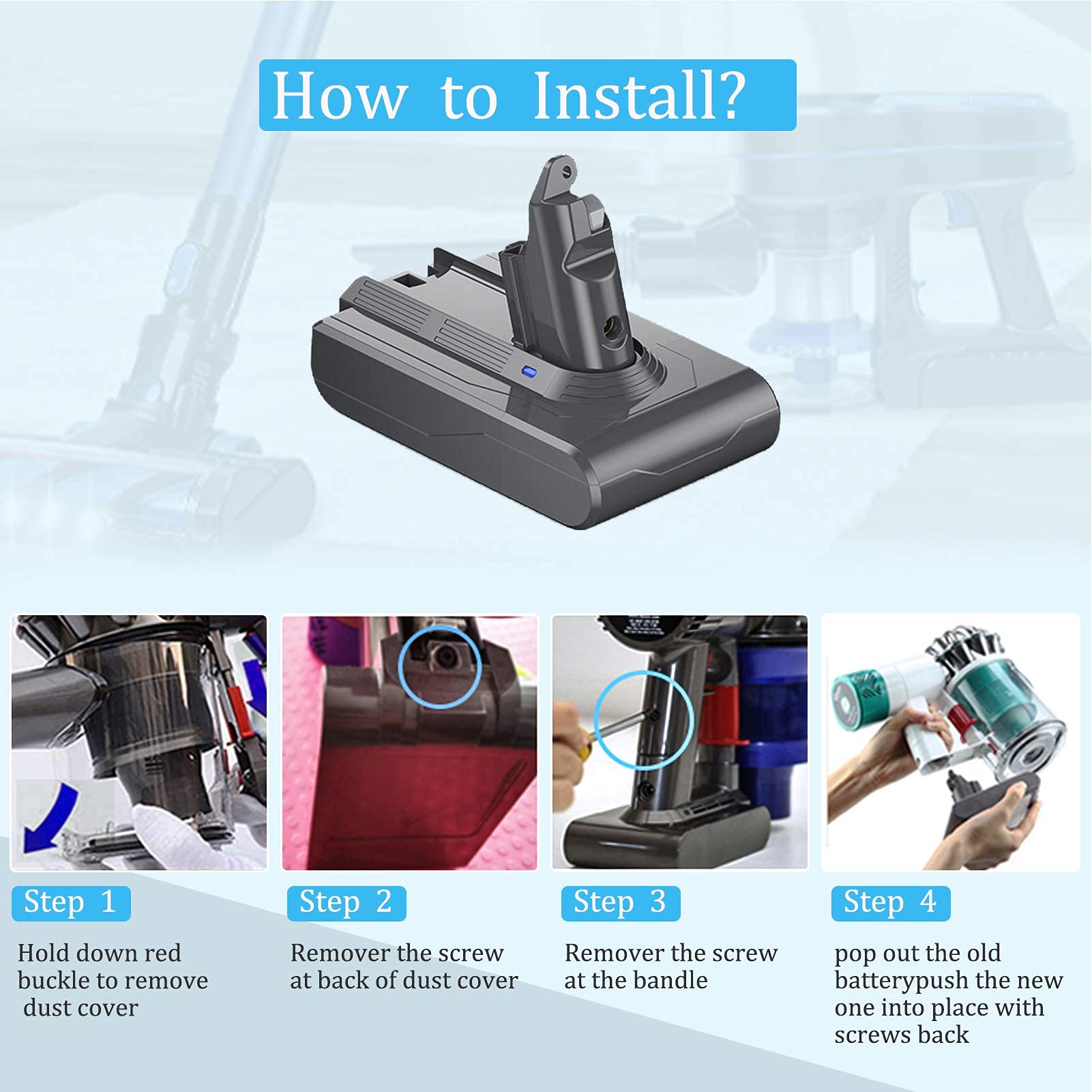 How to Install?

Step 1

Hold down red buckle to remove dust cover

Step 2

Remover the screw at back of dust cover

Step 3

Remover the screw at the bandle

Step 4

pop out the old batterypush the new one into place with screws back