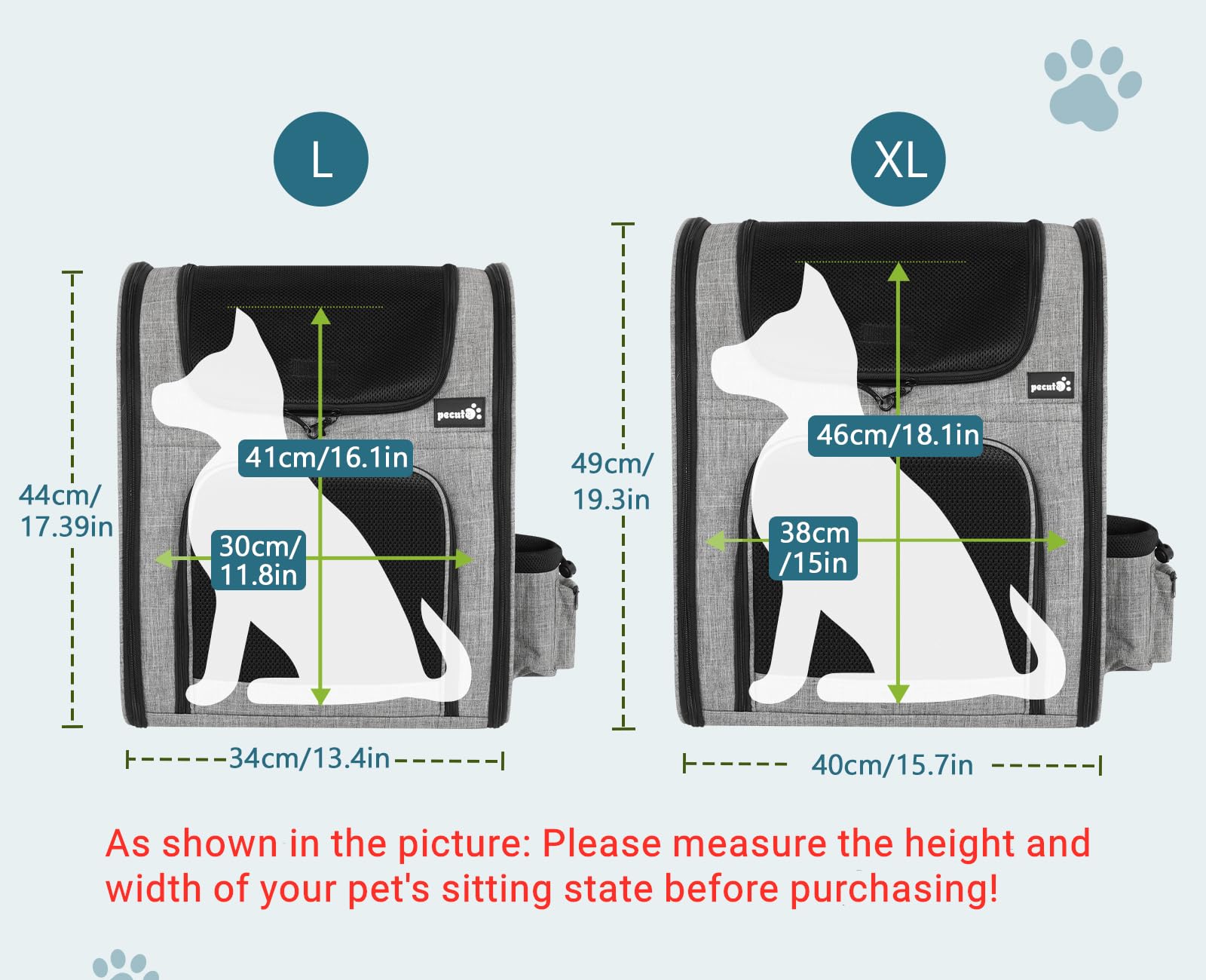 L

44cm/
17.39in

pecute

41cm/16.1in

30cm/
11.8in

34cm/13.4in

XL

49cm/
19.3in

pecute

46cm/18.1in

38cm
/15in

40cm/15.7in

As shown in the picture: Please measure the height and width of your pet's sitting state before purchasing!