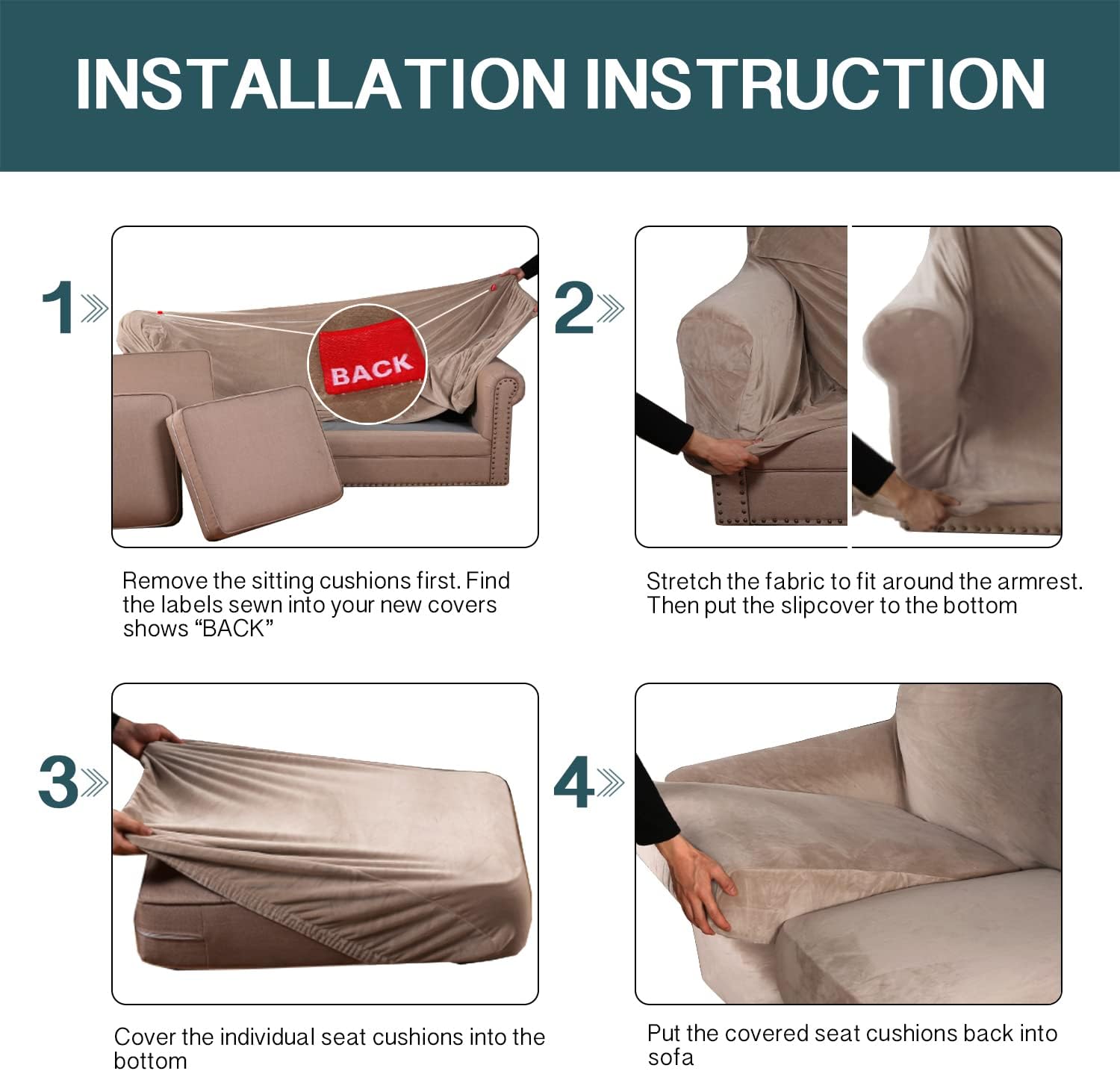 INSTALLATION INSTRUCTION

1

BACK

Remove the sitting cushions first. Find the labels sewn into your new covers shows “BACK”

2

Stretch the fabric to fit around the armrest. Then put the slipcover to the bottom

3

Cover the individual seat cushions into the bottom

4

Put the covered seat cushions back into sofa