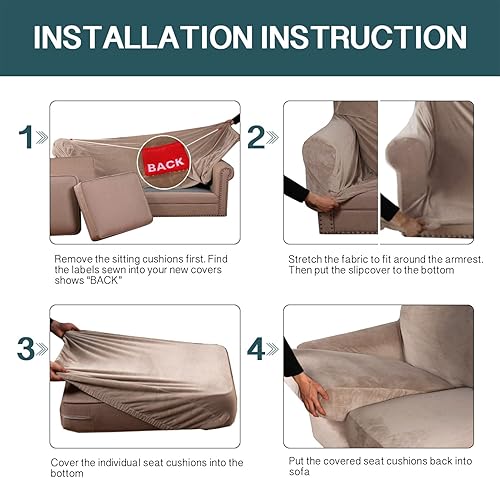 INSTALLATION INSTRUCTION

1

BACK

Remove the sitting cushions first. Find the labels sewn into your new covers shows "BACK"

2

Stretch the fabric to fit around the armrest. Then put the slipcover to the bottom

3

Cover the individual seat cushions into the bottom

4

Put the covered seat cushions back into sofa