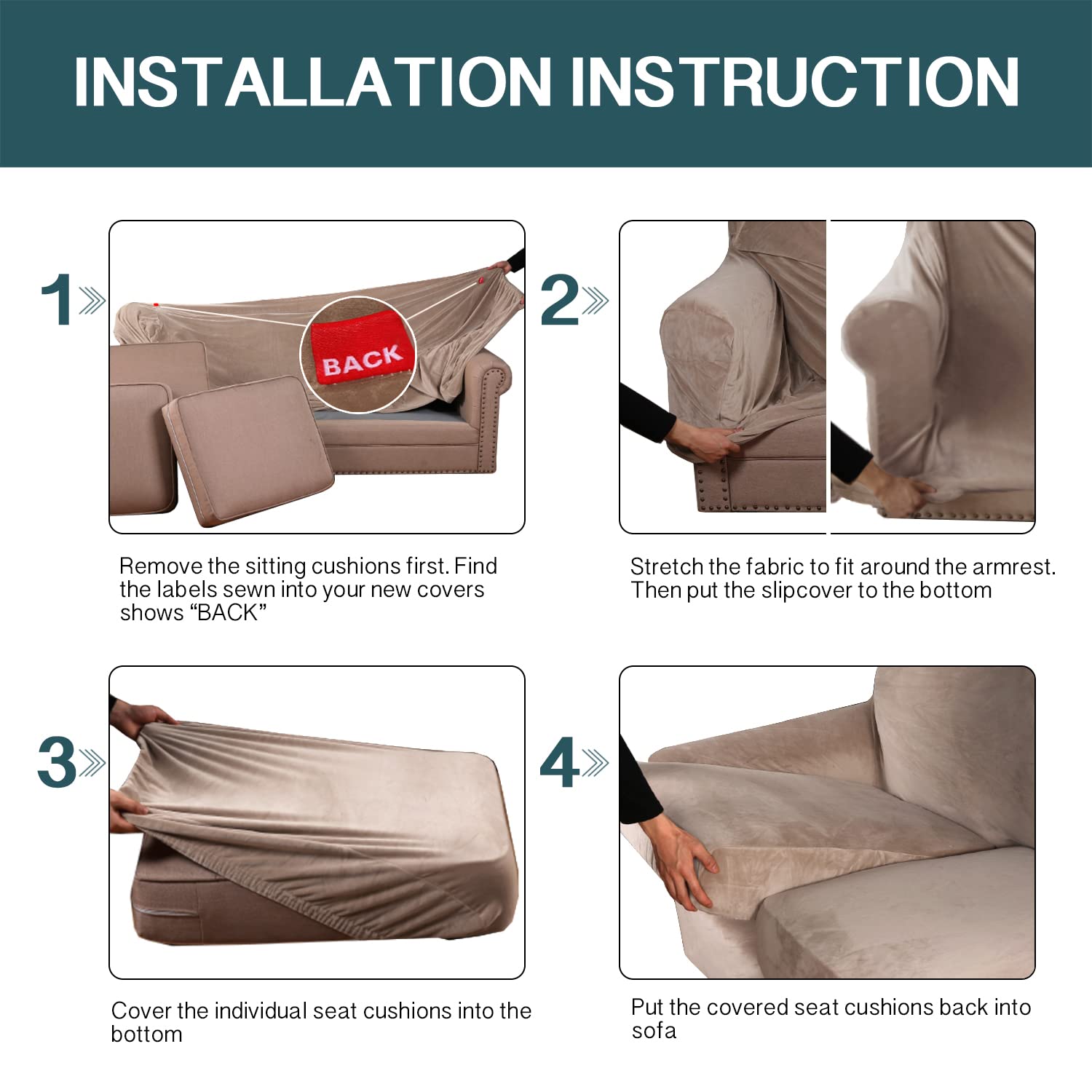 INSTALLATION INSTRUCTION

1

BACK

Remove the sitting cushions first. Find the labels sewn into your new covers shows “BACK”

2

Stretch the fabric to fit around the armrest. Then put the slipcover to the bottom

3

Cover the individual seat cushions into the bottom

4

Put the covered seat cushions back into sofa