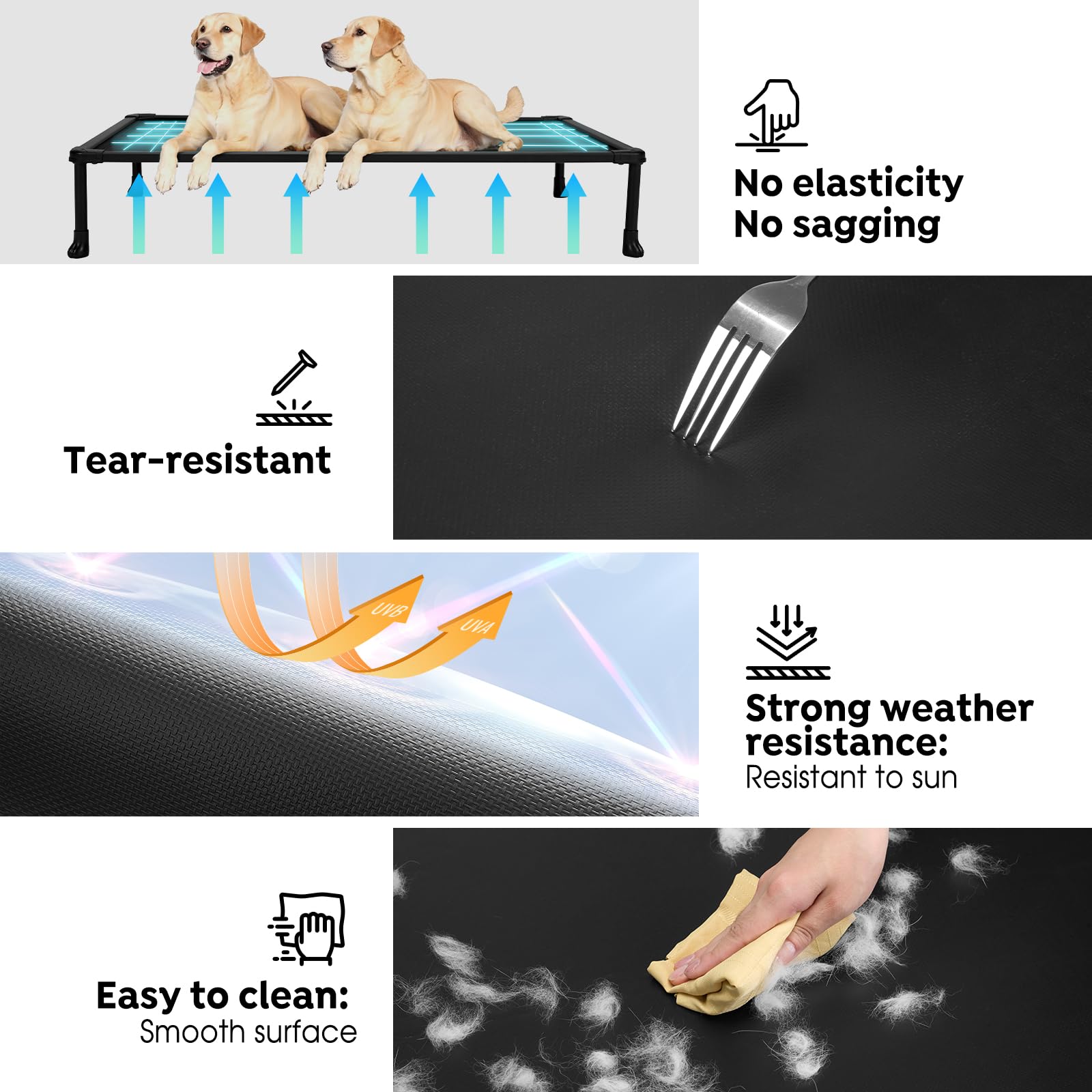 No elasticity
No sagging

Tear-resistant

UVB
UVA

Strong weather resistance:
Resistant to sun

Easy to clean:
Smooth surface