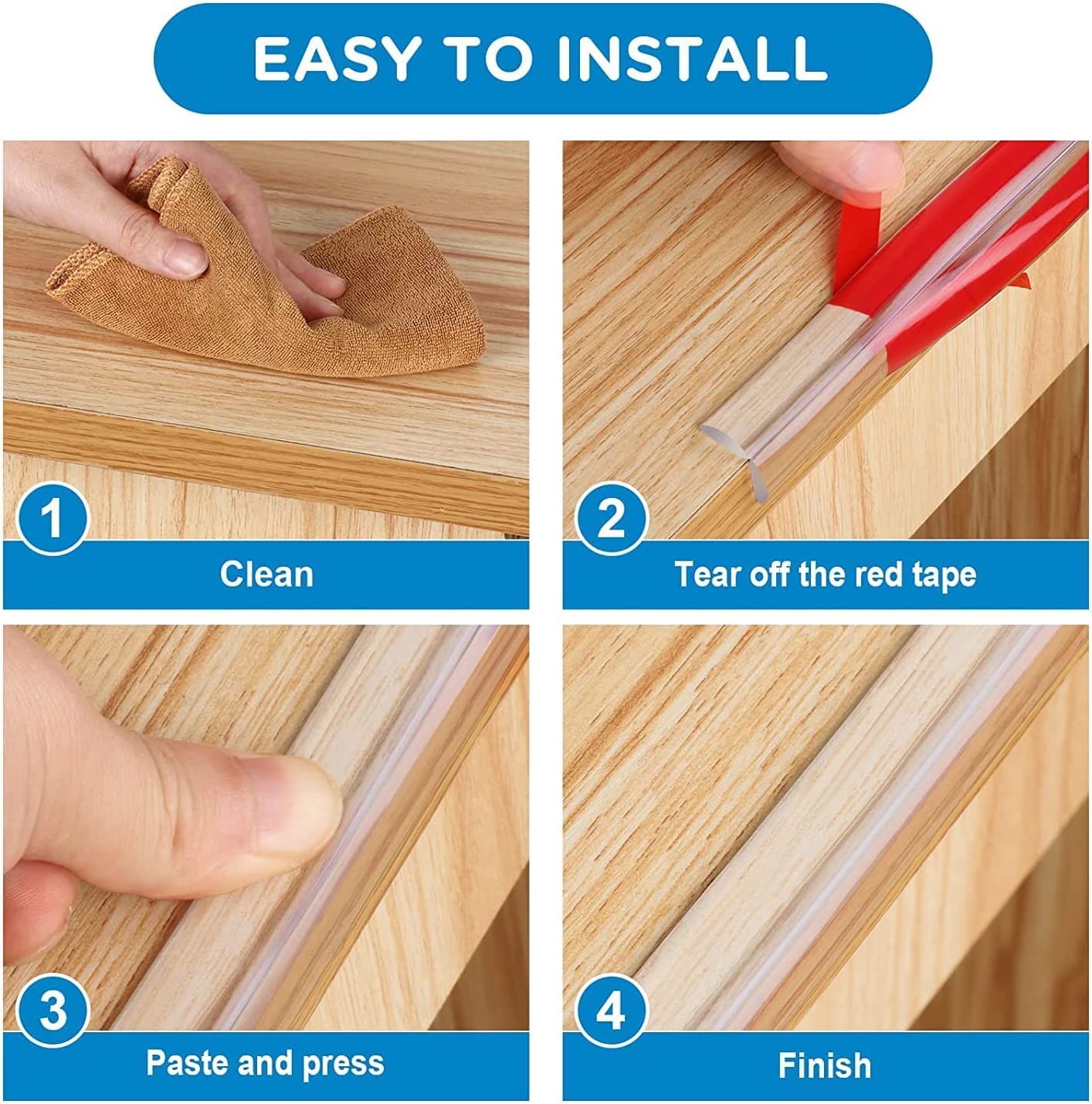 EASY TO INSTALL

1
Clean

2
Tear off the red tape

3
Paste and press

4
Finish