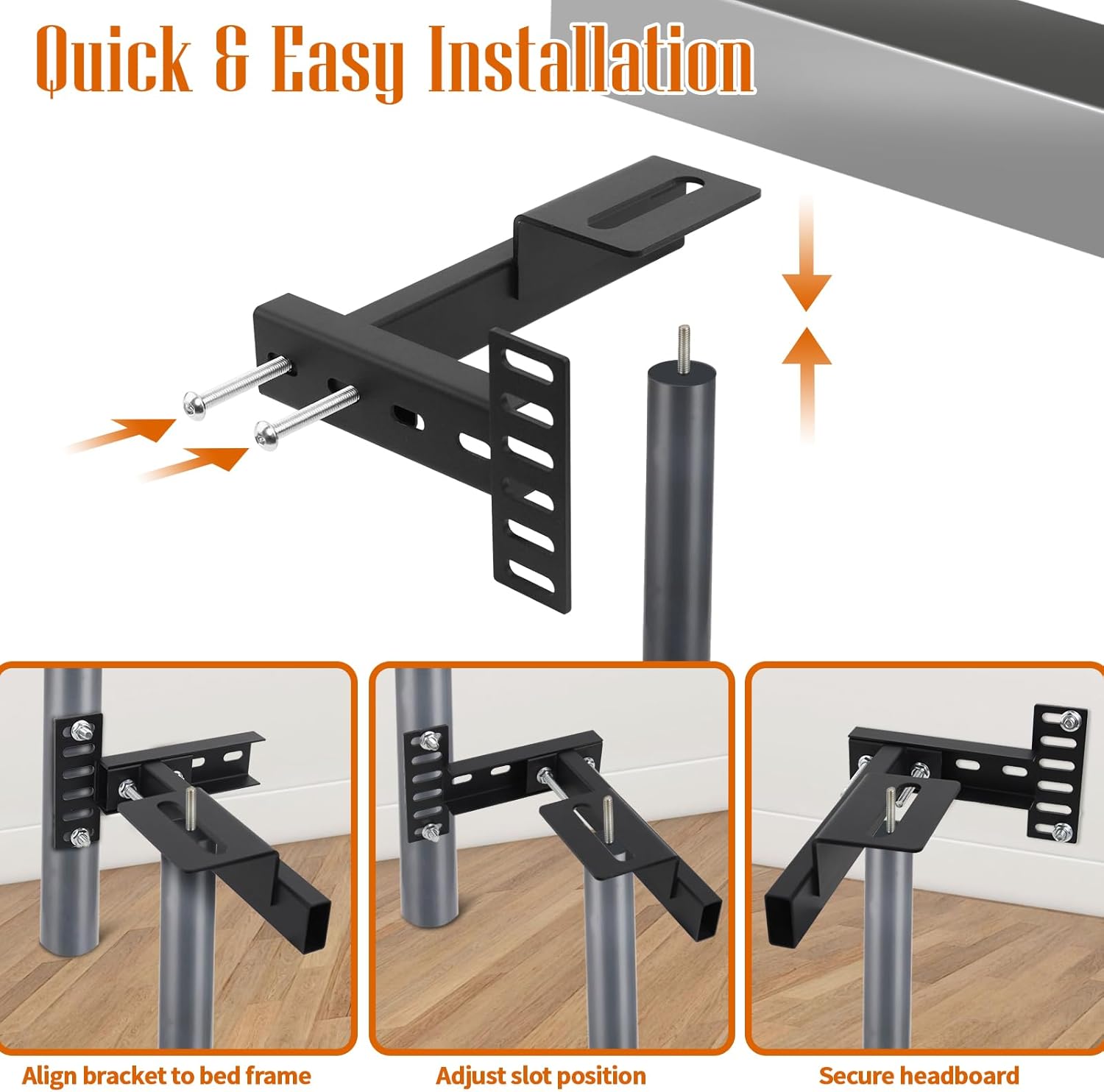 Quick & Easy Installation

Align bracket to bed frame

Adjust slot position

Secure headboard