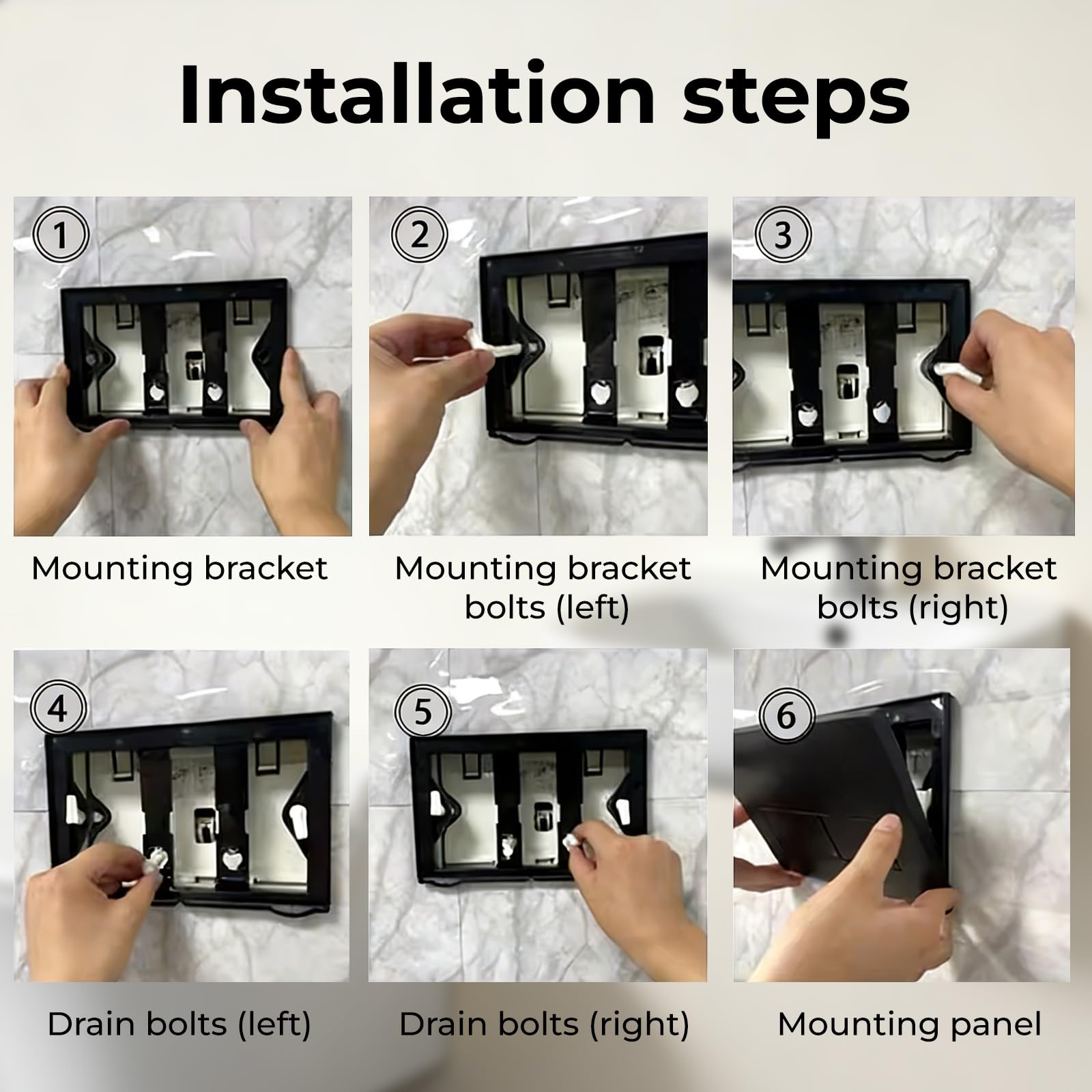 Installation steps

1
Mounting bracket

2
Mounting bracket bolts (left)

3
Mounting bracket bolts (right)

4
Drain bolts (left)

5
Drain bolts (right)

6
Mounting panel