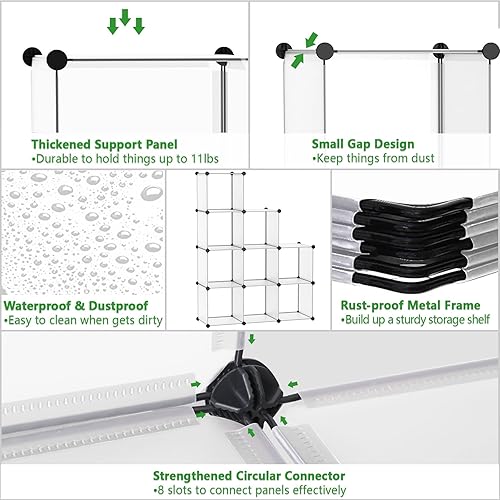 Thickened Support Panel
•Durable to hold things up to 11lbs

Small Gap Design
•Keep things from dust

Waterproof & Dustproof
•Easy to clean when gets dirty

Rust-proof Metal Frame
•Build up a sturdy storage shelf

Strengthened Circular Connector
•8 slots to connect panels effectively