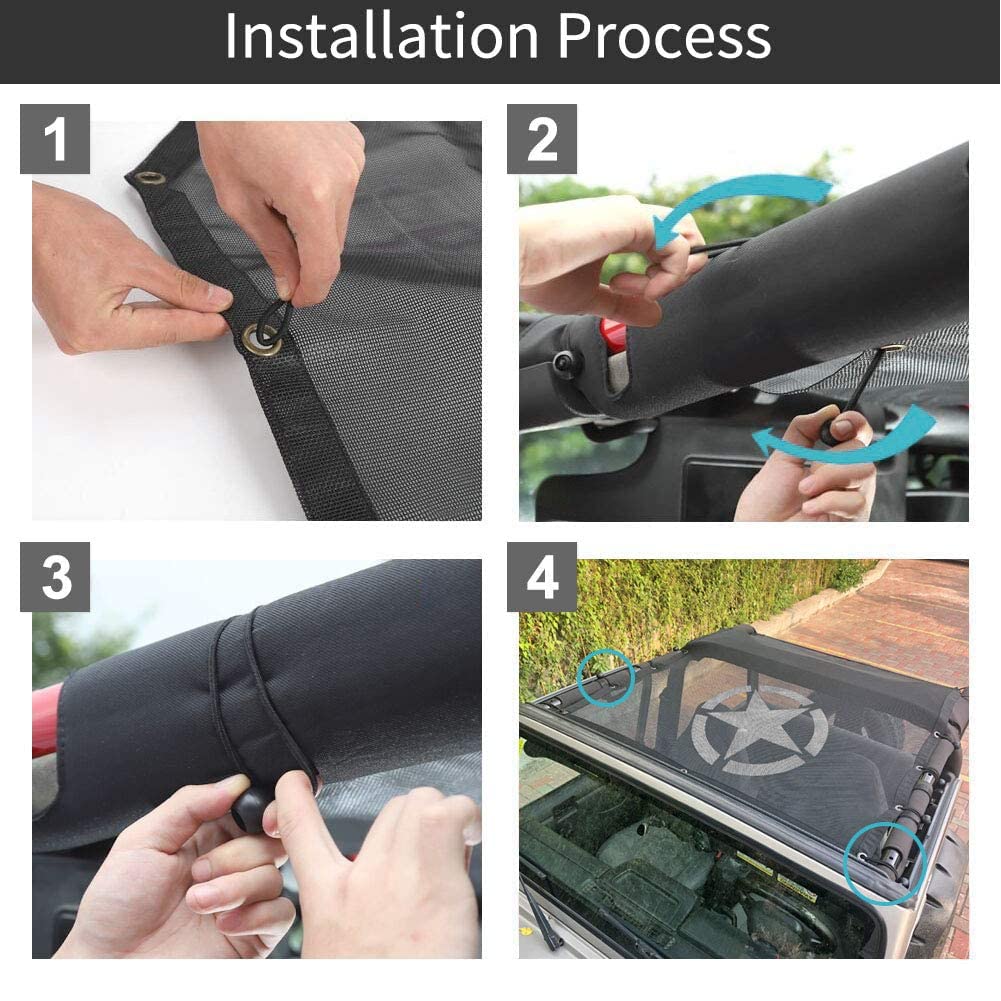 Installation Process

1

2

3

4