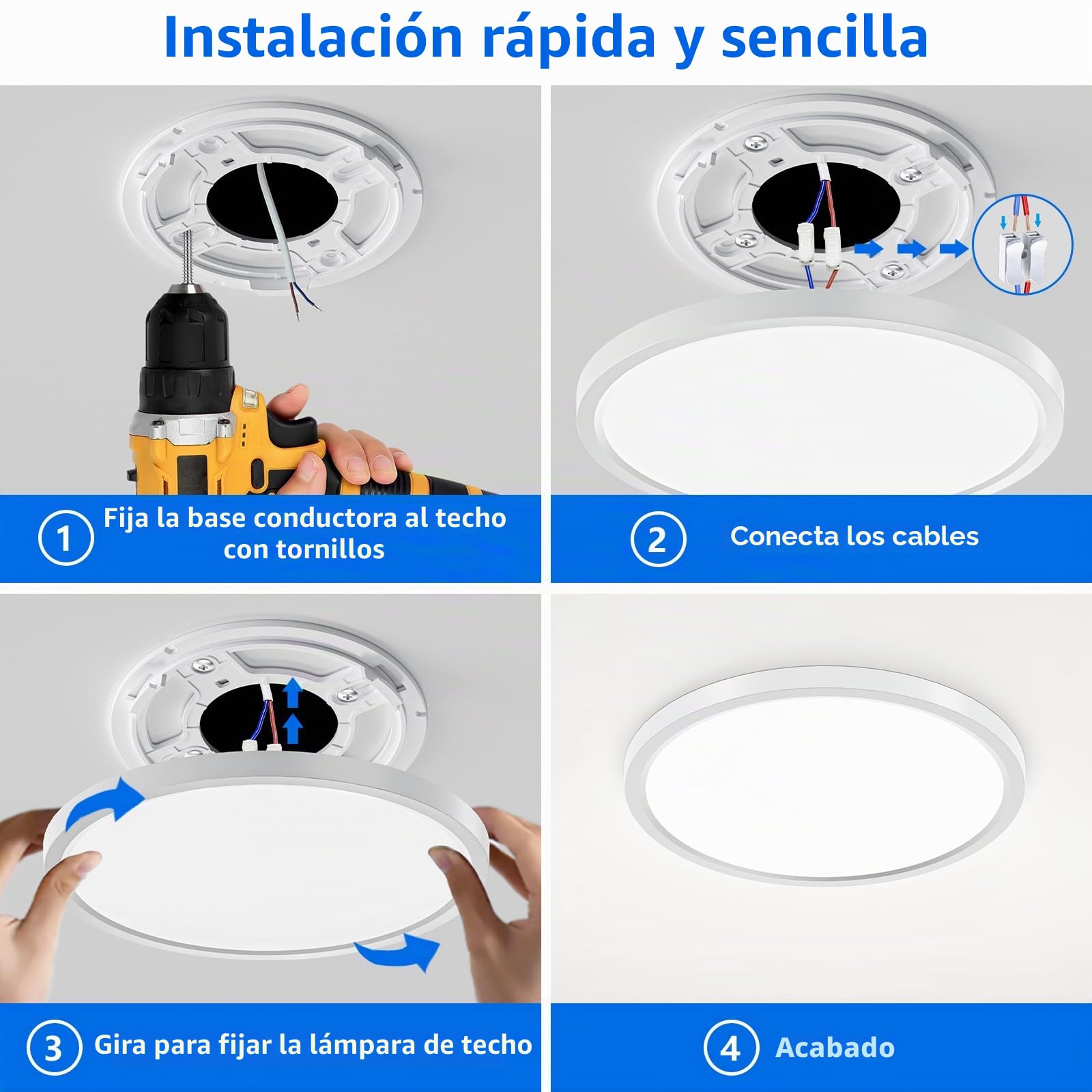 Instalación rápida y sencilla

1 Fija la base conductora al techo con tornillos

2 Conecta los cables

3 Gira para fijar la lámpara de techo

4 Acabado