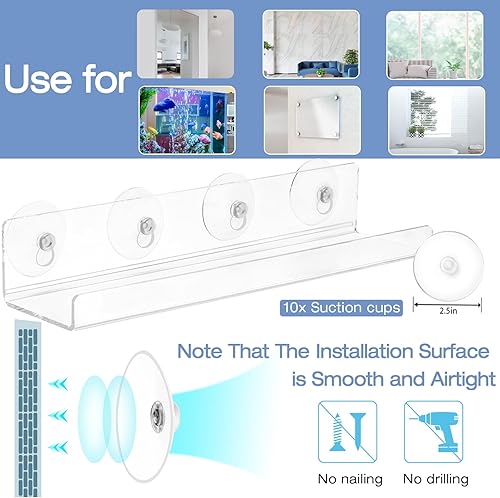 Use for

10x Suction cups

2.5in

Note That The Installation Surface is Smooth and Airtight

No nailing

No drilling