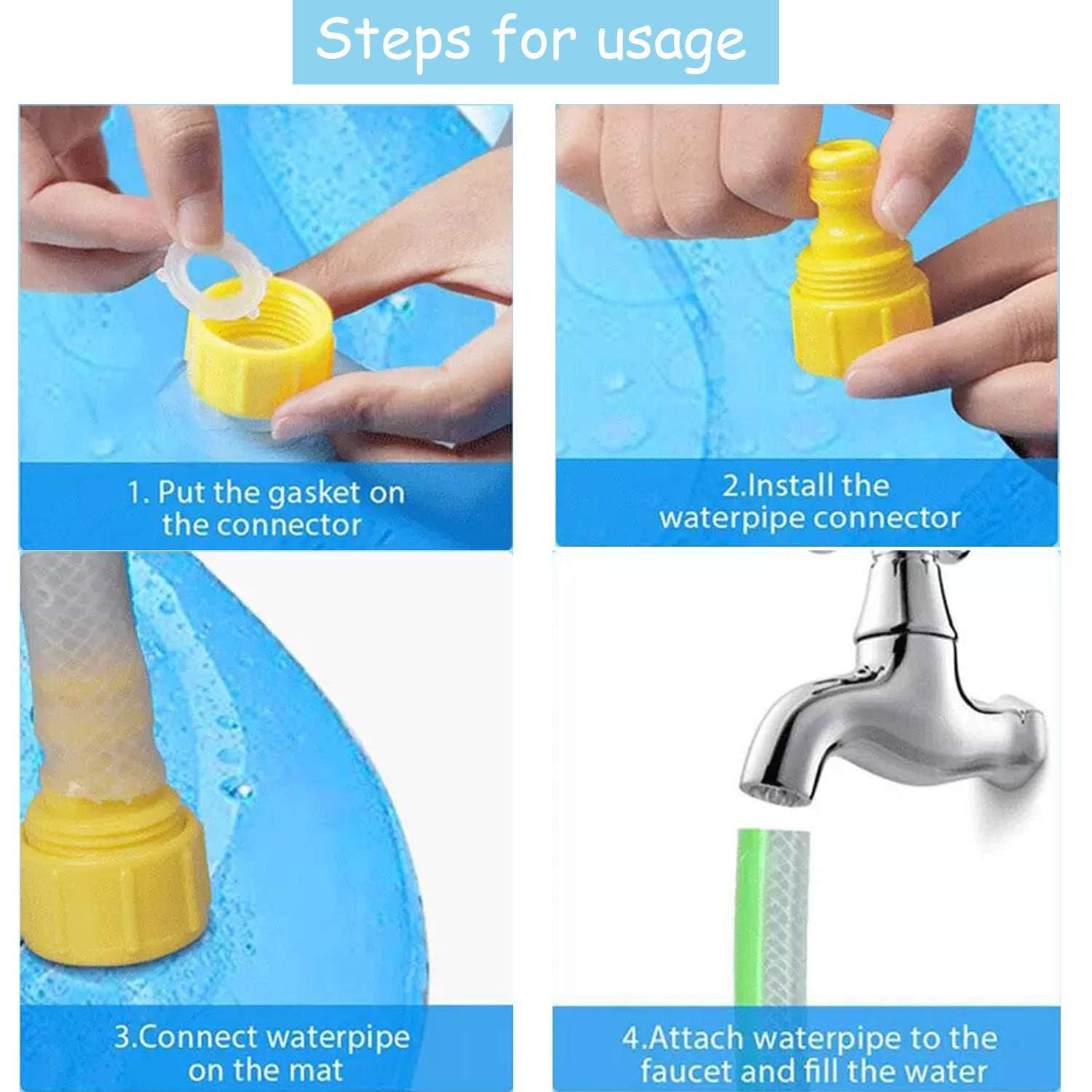 Steps for usage

1. Put the gasket on the connector

2.Install the waterpipe connector

3.Connect waterpipe on the mat

4.Attach waterpipe to the faucet and fill the water