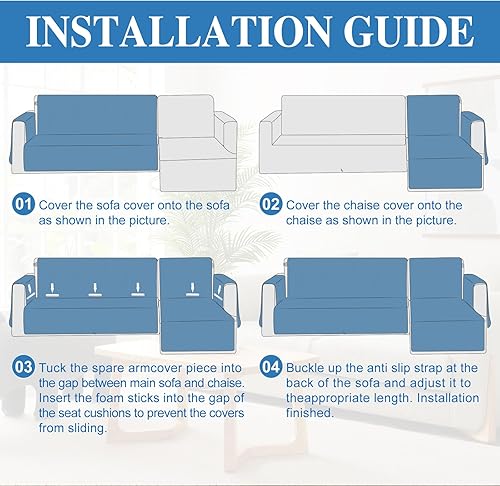 INSTALLATION GUIDE

01 Cover the sofa cover onto the sofa as shown in the picture.

02 Cover the chaise cover onto the chaise as shown in the picture.

03 Tuck the spare armcover piece into the gap between main sofa and chaise. Insert the foam sticks into the gap of the seat cushions to prevent the covers from sliding.

04 Buckle up the anti slip strap at the back of the sofa and adjust it to theappropriate length. Installation finished.