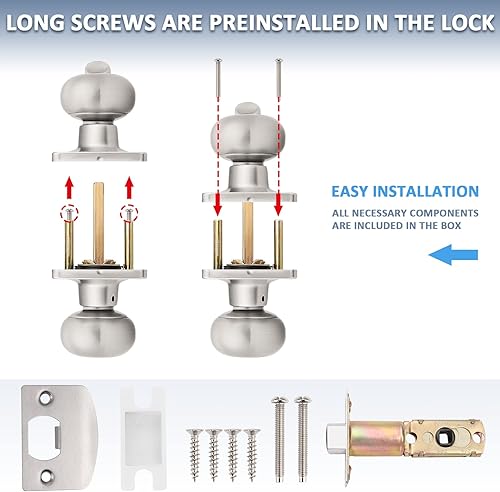 LONG SCREWS ARE PREINSTALLED IN THE LOCK

EASY INSTALLATION

ALL NECESSARY COMPONENTS ARE INCLUDED IN THE BOX