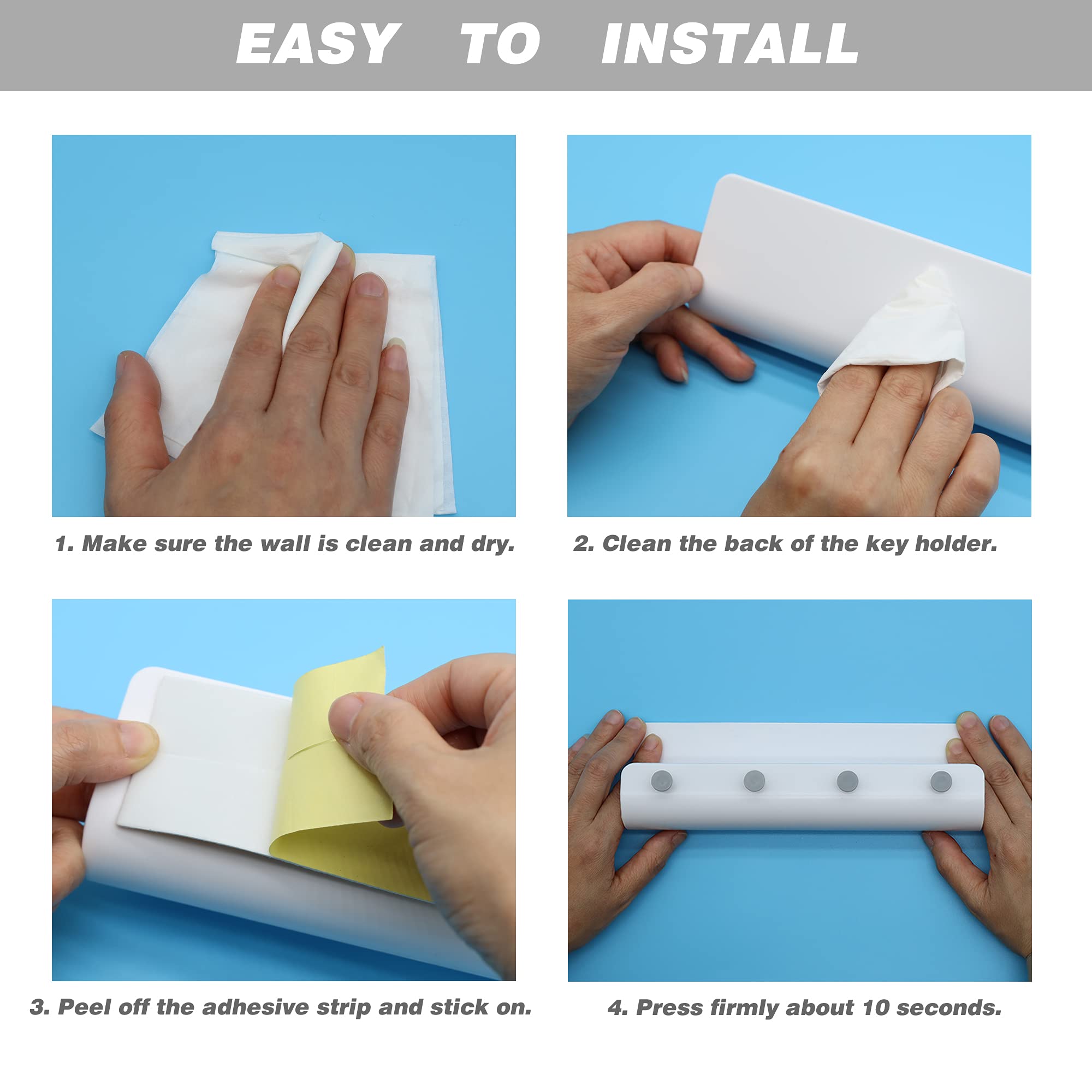 EASY TO INSTALL

1. Make sure the wall is clean and dry.

2. Clean the back of the key holder.

3. Peel off the adhesive strip and stick on.

4. Press firmly about 10 seconds.