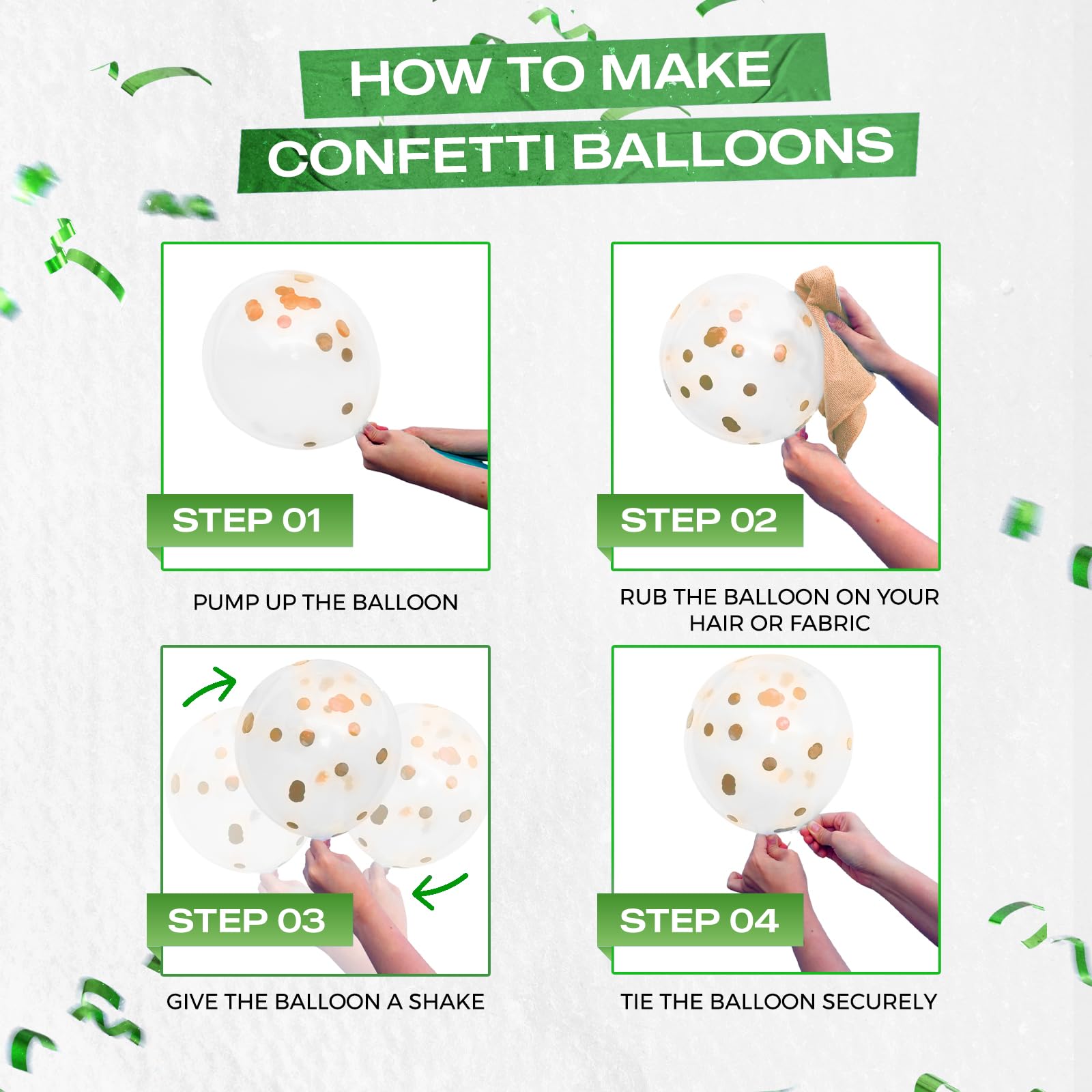 HOW TO MAKE
CONFETTI BALLOONS

STEP 01

PUMP UP THE BALLOON

STEP 02

RUB THE BALLOON ON YOUR HAIR OR FABRIC

STEP 03

GIVE THE BALLOON A SHAKE

STEP 04

TIE THE BALLOON SECURELY