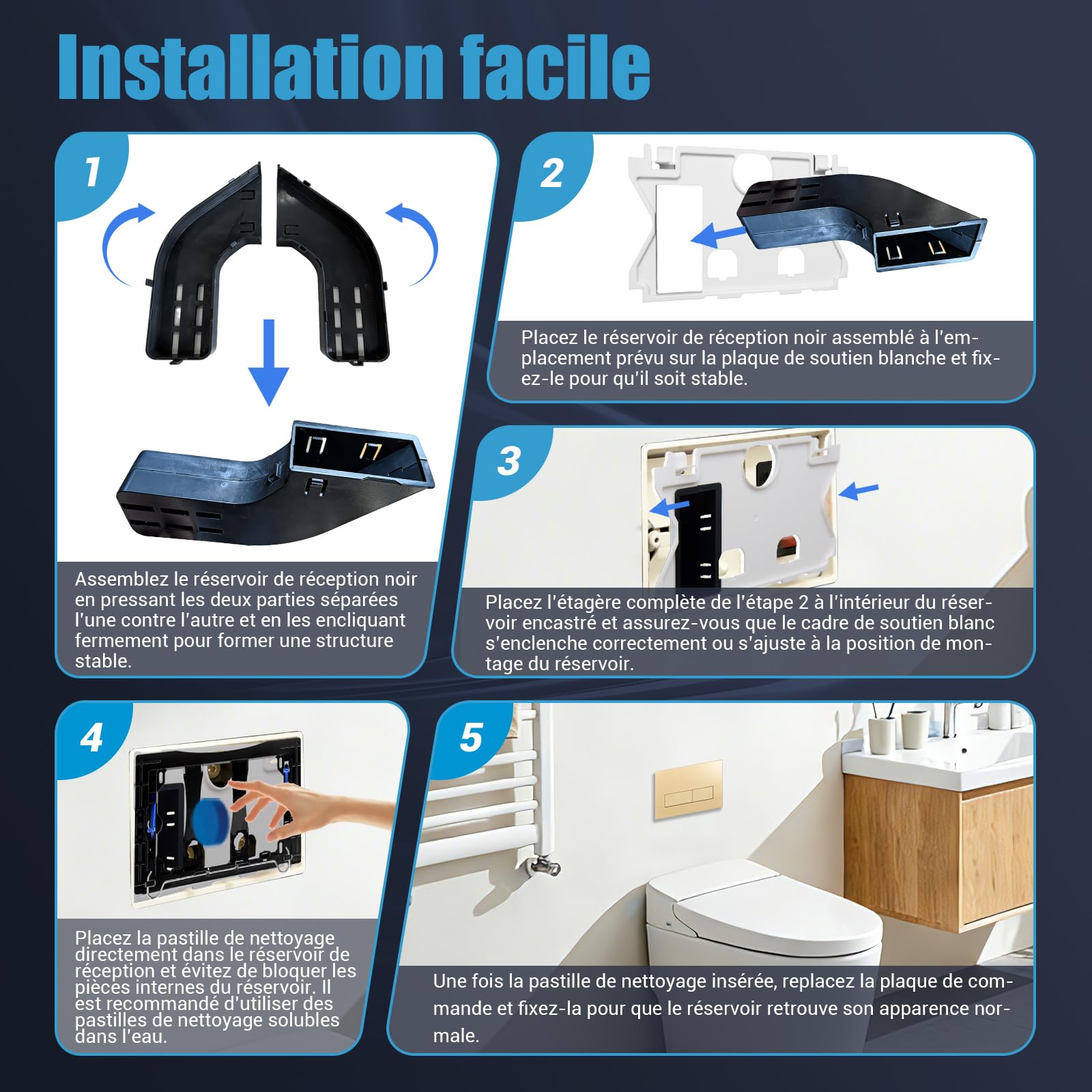 Installation facile

1

Assemblez le réservoir de réception noir en pressant les deux parties séparées l'une contre l'autre et en les encliquant fermement pour former une structure stable.

2

Placez le réservoir de réception noir assemblé à l'emplacement prévu sur la plaque de soutien blanche et fixez-le pour qu'il soit stable.

3

Placez l'étagère complète de l'étape 2 à l'intérieur du réservoir encastré et assurez-vous que le cadre de soutien blanc s'enclenche correctement ou s'ajuste à la position de montage du réservoir.

4

Placez la pastille de nettoyage directement dans le réservoir de réception et évitez de bloquer les pièces internes du réservoir. Il est recommandé d'utiliser des pastilles de nettoyage solubles dans l'eau.

5

Une fois la pastille de nettoyage insérée, replacez la plaque de commande et fixez-la pour que le réservoir retrouve son apparence normale.