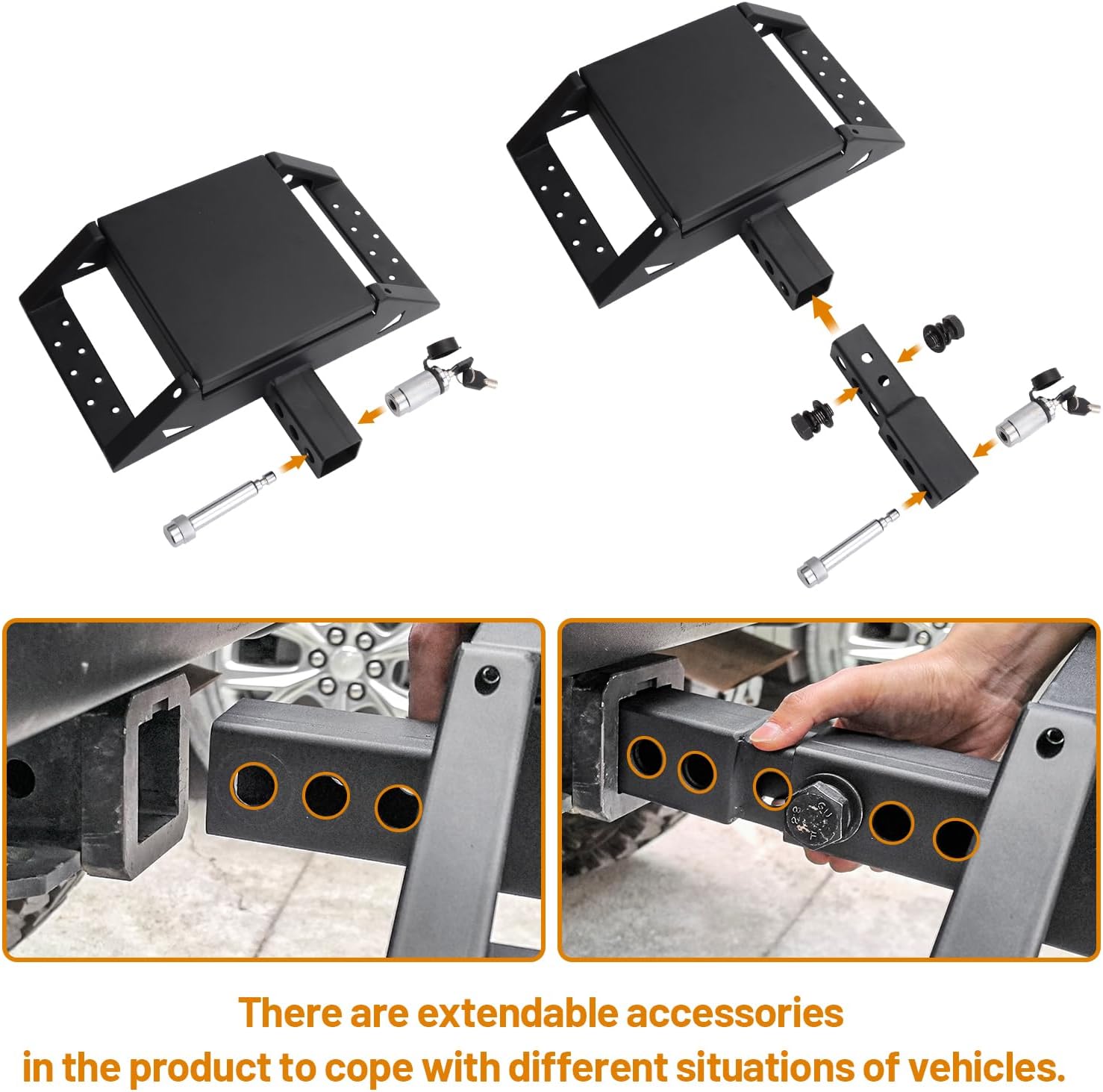 There are extendable accessories in the product to cope with different situations of vehicles.