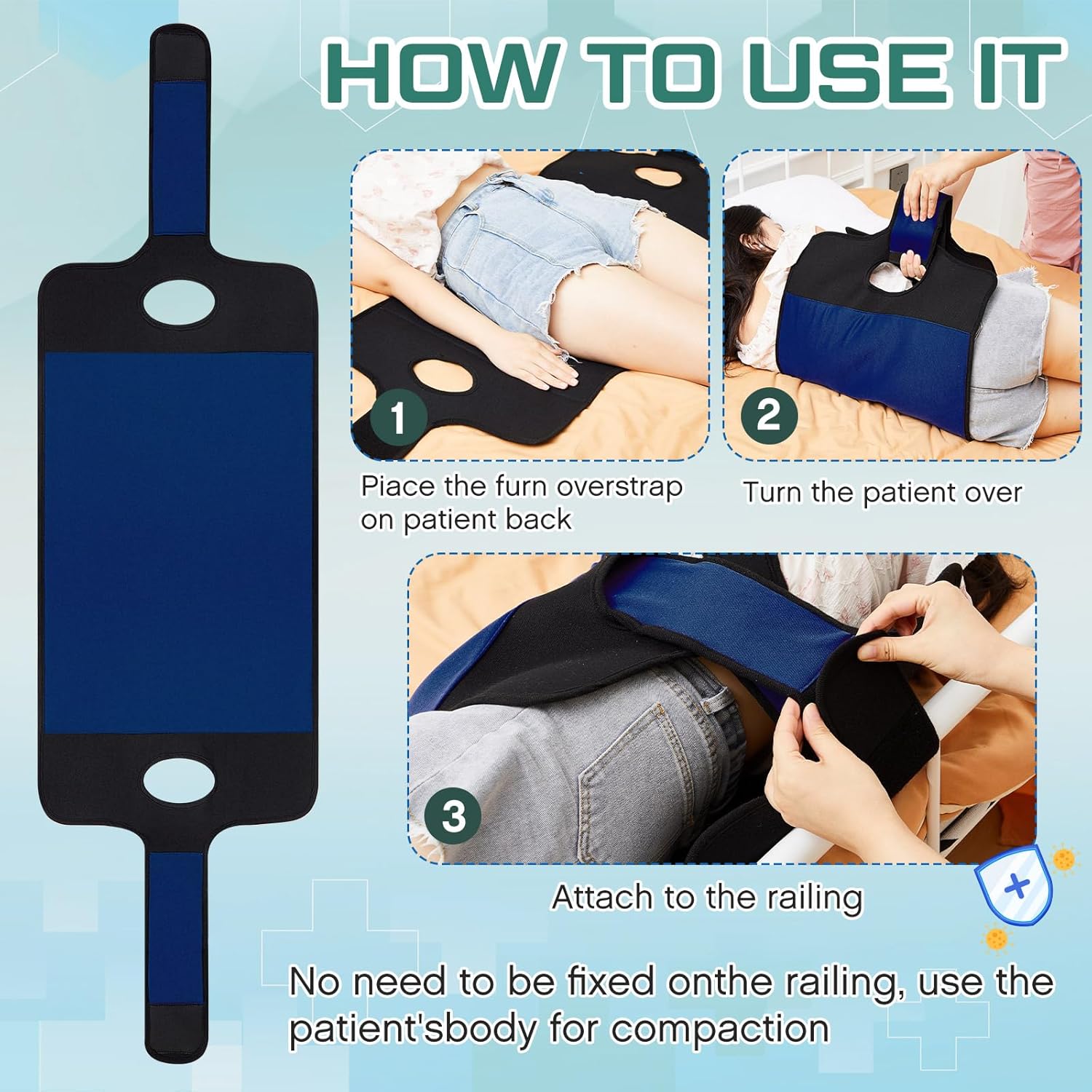 HOW TO USE IT

1
Piace the furn overstrap on patient back

2
Turn the patient over

3
Attach to the railing

No need to be fixed onthe railing, use the patient'sbody for compaction