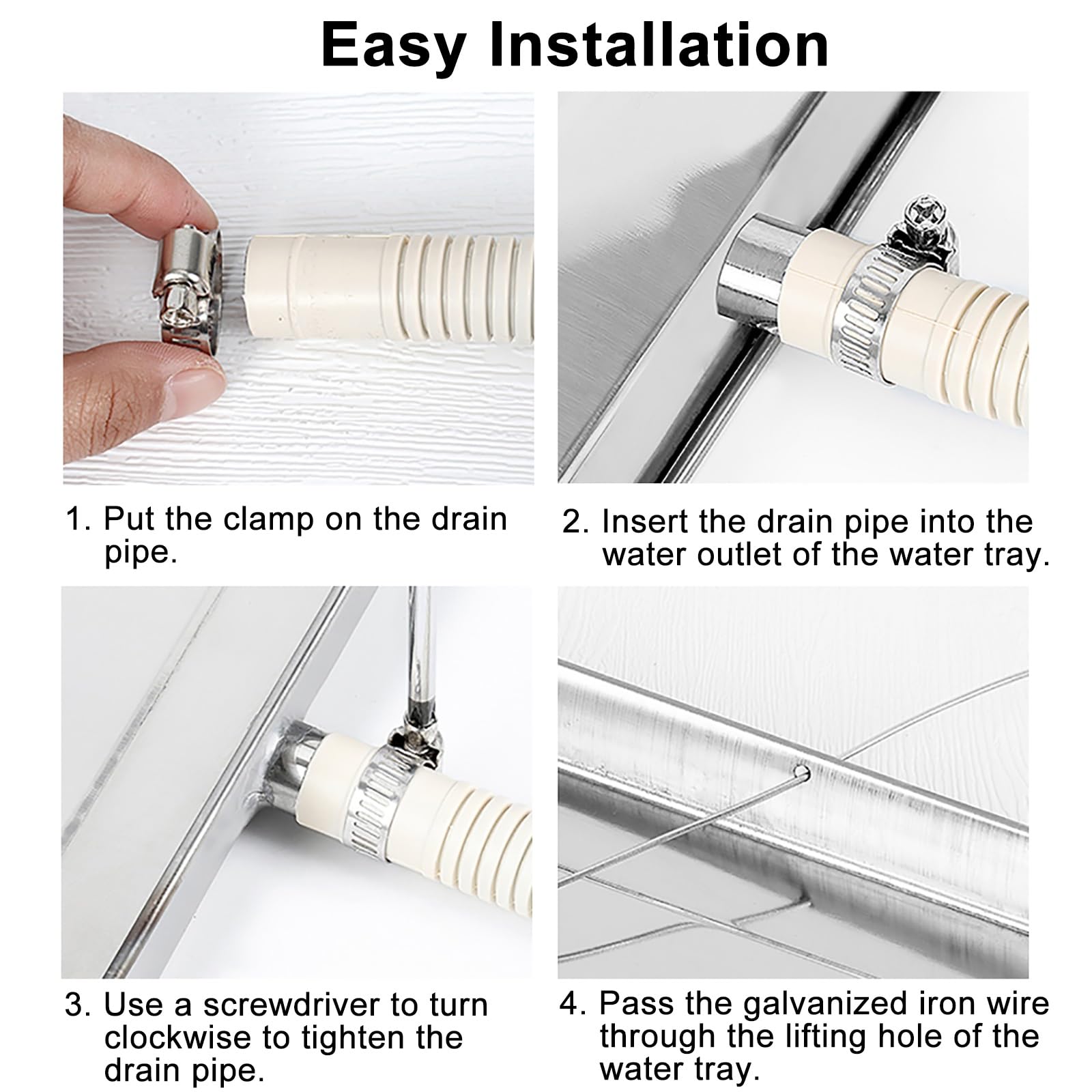 Easy Installation

1. Put the clamp on the drain pipe.

2. Insert the drain pipe into the water outlet of the water tray.

3. Use a screwdriver to turn clockwise to tighten the drain pipe.

4. Pass the galvanized iron wire through the lifting hole of the water tray.